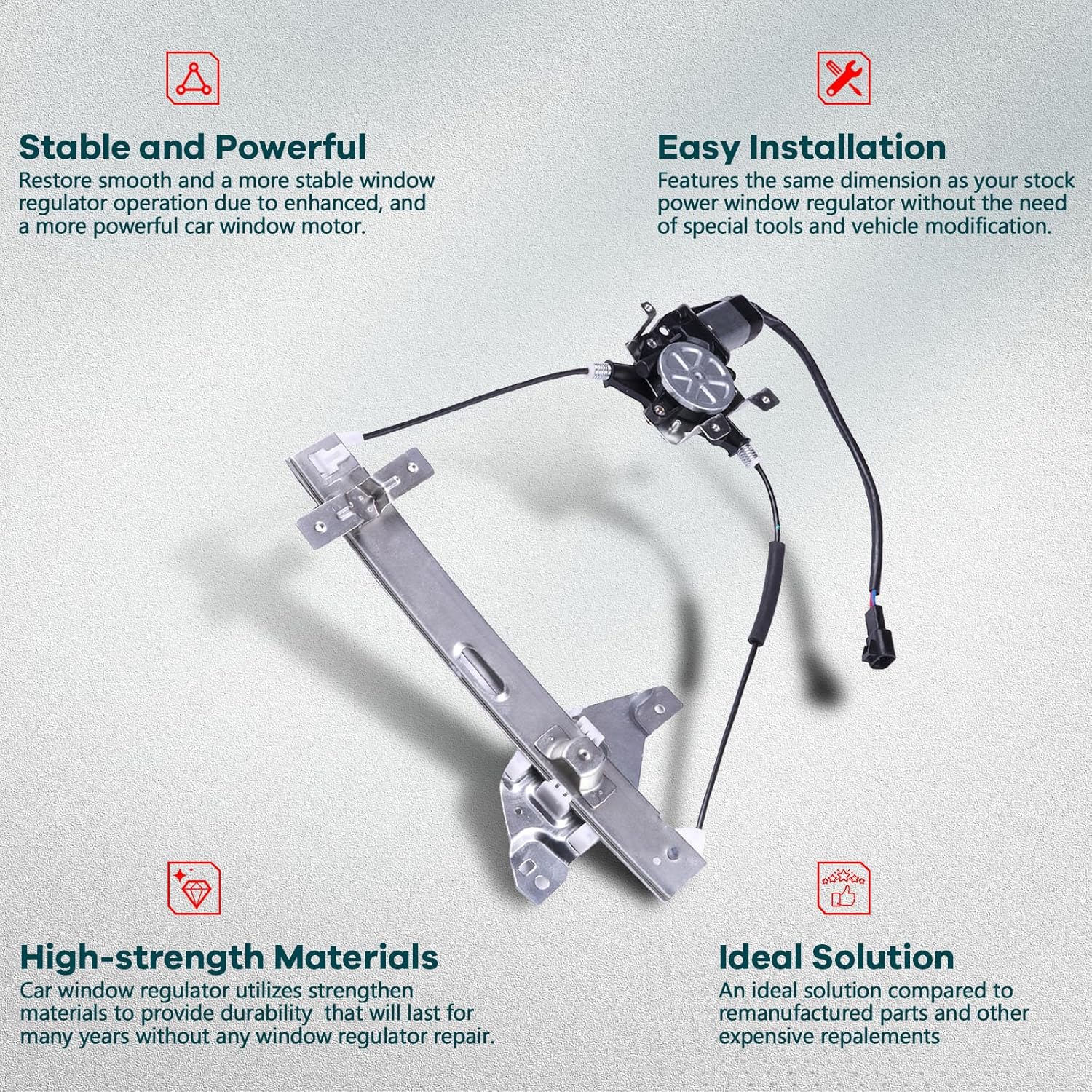 Stable and Powerful
Restore smooth and a more stable window regulator operation due to enhanced, and a more powerful car window motor.

Easy Installation
Features the same dimension as your stock power window regulator without the need of special tools and vehicle modification.

High-strength Materials
Car window regulator utilizes strengthen materials to provide durability that will last for many years without any window regulator repair.

Ideal Solution
An ideal solution compared to remanufactured parts and other expensive repalements