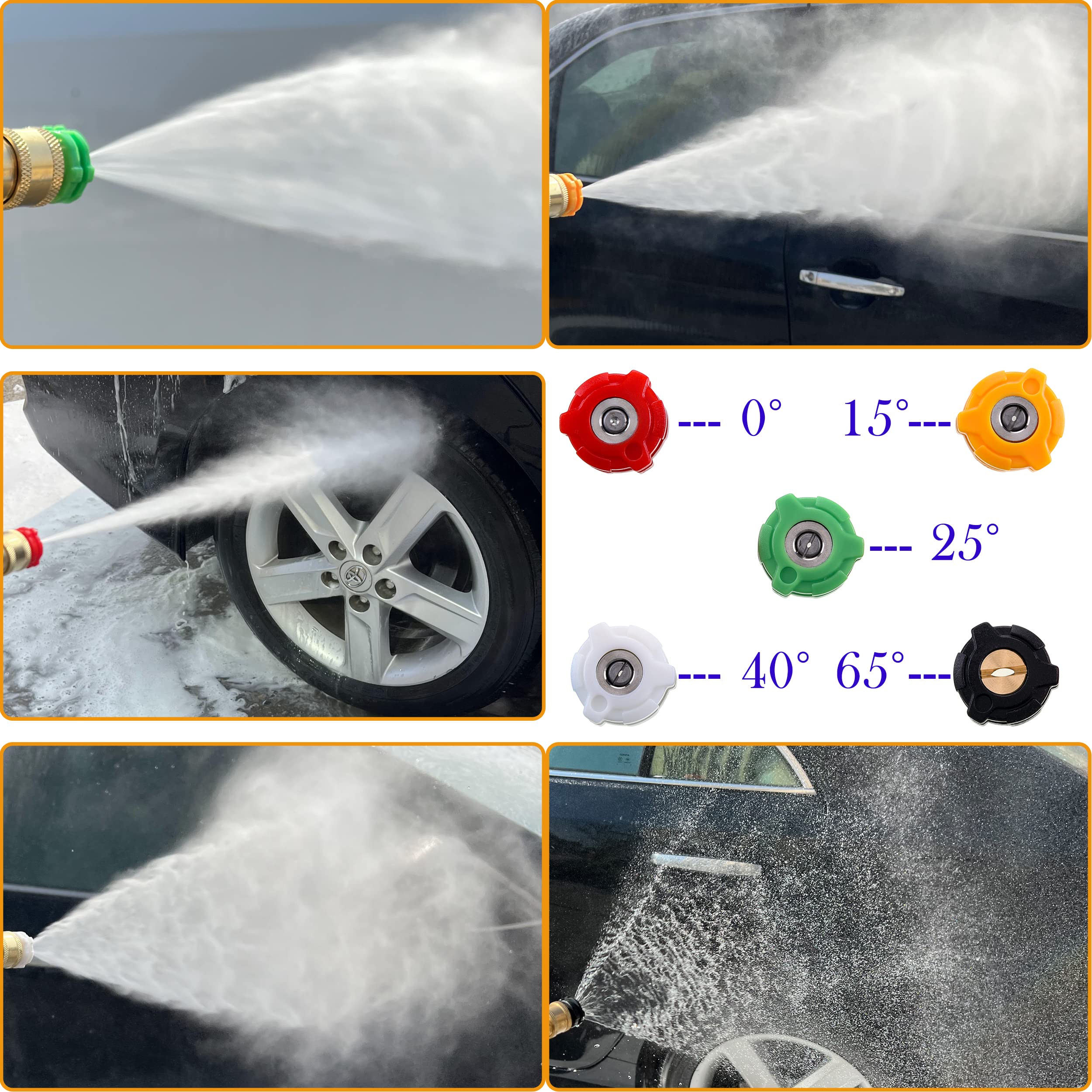 --- 0°
15°---
--- 25°
--- 40°
65°---