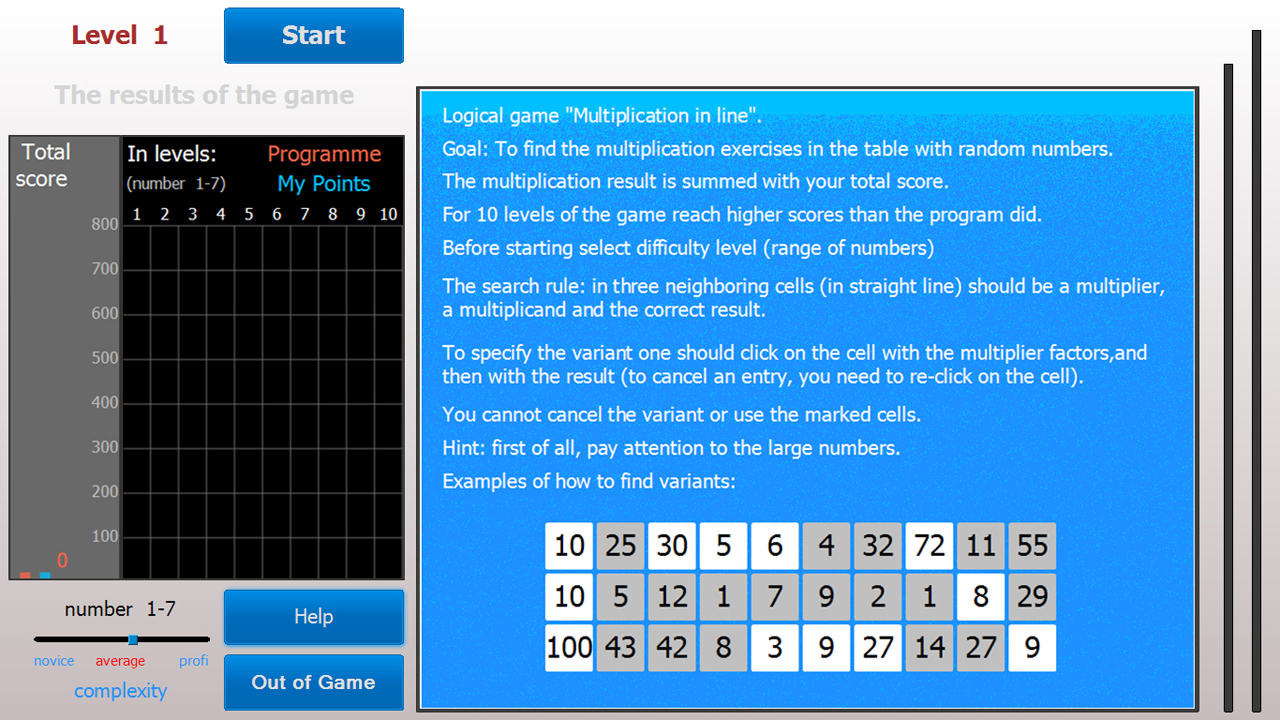 Level 1

Start

The results of the game

Total score

In levels:
(number 1-7)

Programme
My Points

1 2 3 4 5 6 7 8 9 10

800
700
600
500
400
300
200
100

0

number 1-7

novice average profi

complexity

Help

Out of Game

Logical game "Multiplication in line".

Goal: To find the multiplication exercises in the table with random numbers.

The multiplication result is summed with your total score.

For 10 levels of the game reach higher scores than the program did.

Before starting select difficulty level (range of numbers)

The search rule: in three neighboring cells (in straight line) should be a multiplier, a multiplicand and the correct result.

To specify the variant one should click on the cell with the multiplier factors,and then with the result (to cancel an entry, you need to re-click on the cell).

You cannot cancel the variant or use the marked cells.

Hint: first of all, pay attention to the large numbers.

Examples of how to find variants:

| 10 | 25 | 30 | 5 | 6 | 4 | 32 | 72 | 11 | 55 |
|---|---|---|---|---|---|---|---|---|---|
| 10 | 5 | 12 | 1 | 7 | 9 | 2 | 1 | 8 | 29 |
| 100 | 43 | 42 | 8 | 3 | 9 | 27 | 14 | 27 | 9 |