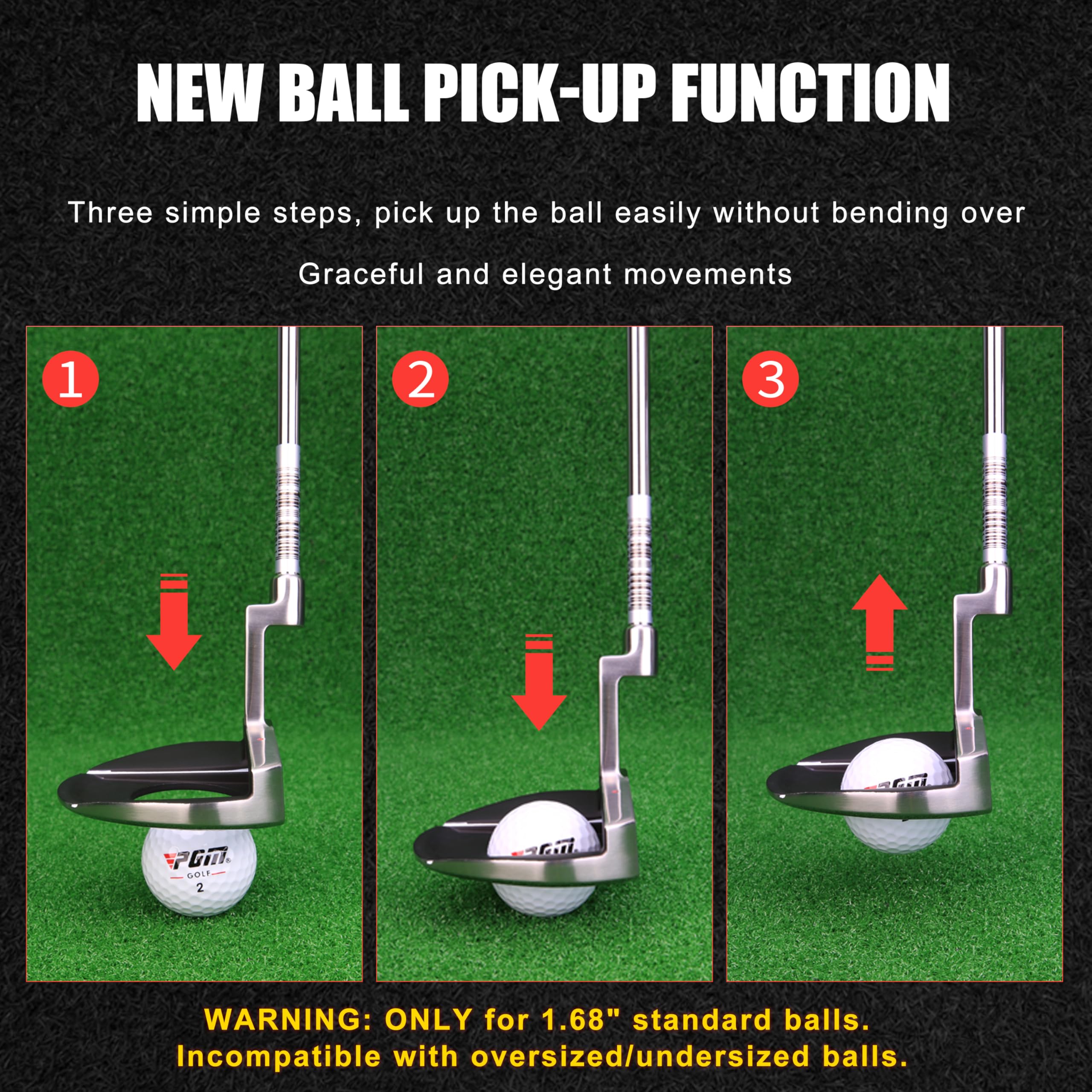 NEW BALL PICK-UP FUNCTION

Three simple steps, pick up the ball easily without bending over

Graceful and elegant movements

1

PGM
GOLF
2

2

PGM

3

PGM

WARNING: ONLY for 1.68" standard balls.
Incompatible with oversized/undersized balls.