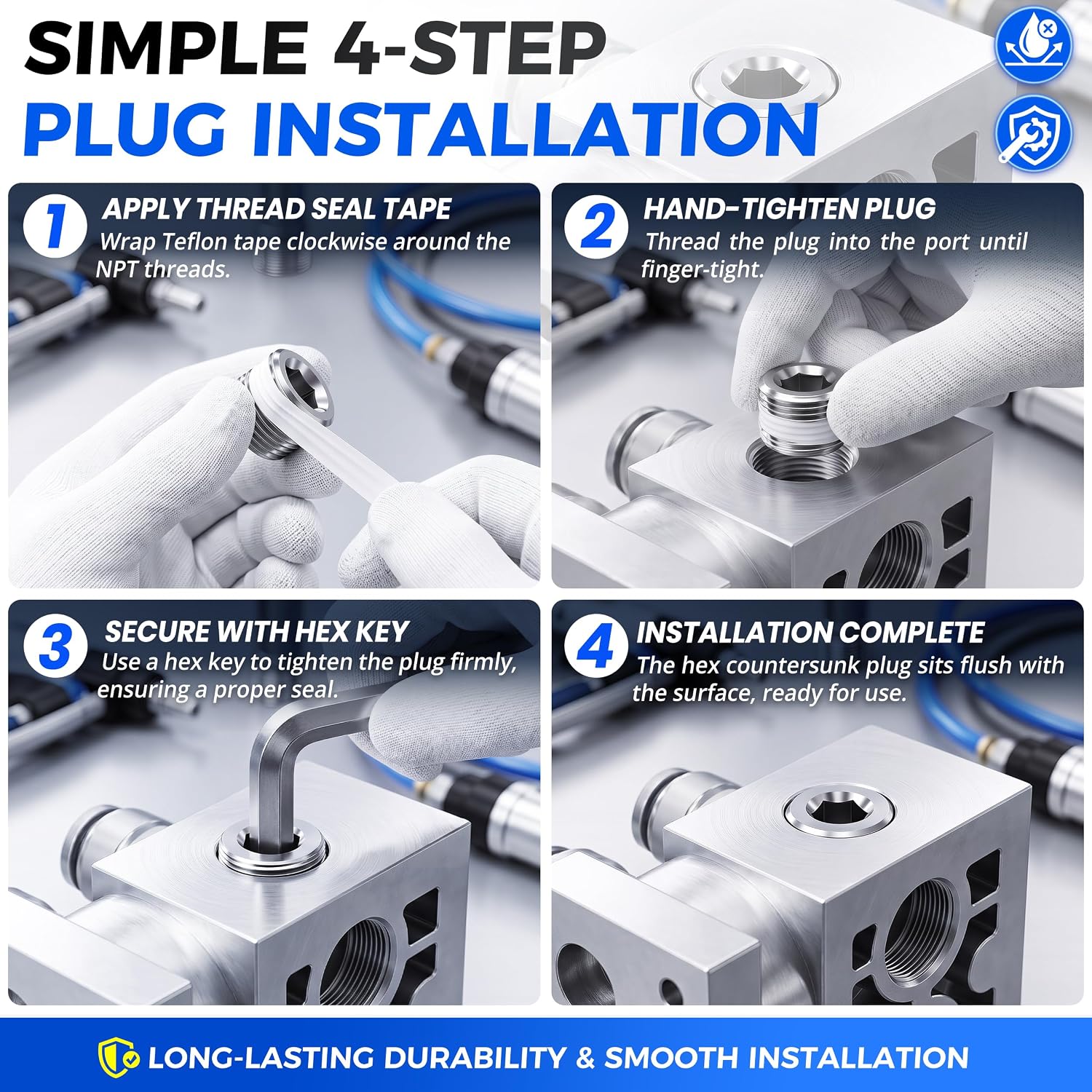 SIMPLE 4-STEP
PLUG INSTALLATION

1 APPLY THREAD SEAL TAPE
Wrap Teflon tape clockwise around the NPT threads.

2 HAND-TIGHTEN PLUG
Thread the plug into the port until finger-tight.

3 SECURE WITH HEX KEY
Use a hex key to tighten the plug firmly, ensuring a proper seal.

4 INSTALLATION COMPLETE
The hex countersunk plug sits flush with the surface, ready for use.

LONG-LASTING DURABILITY & SMOOTH INSTALLATION