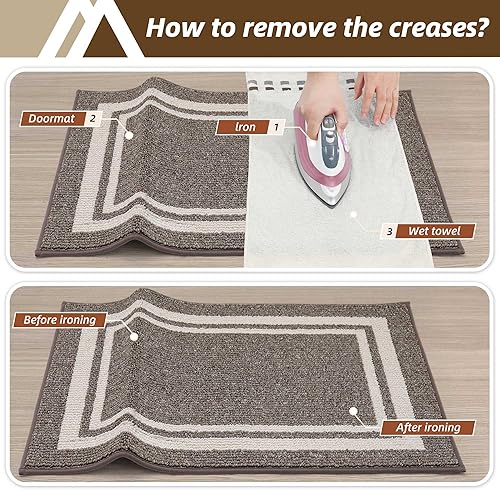 How to remove the creases?

Doormat 2

Iron 1

3 Wet towel

Before ironing

After ironing