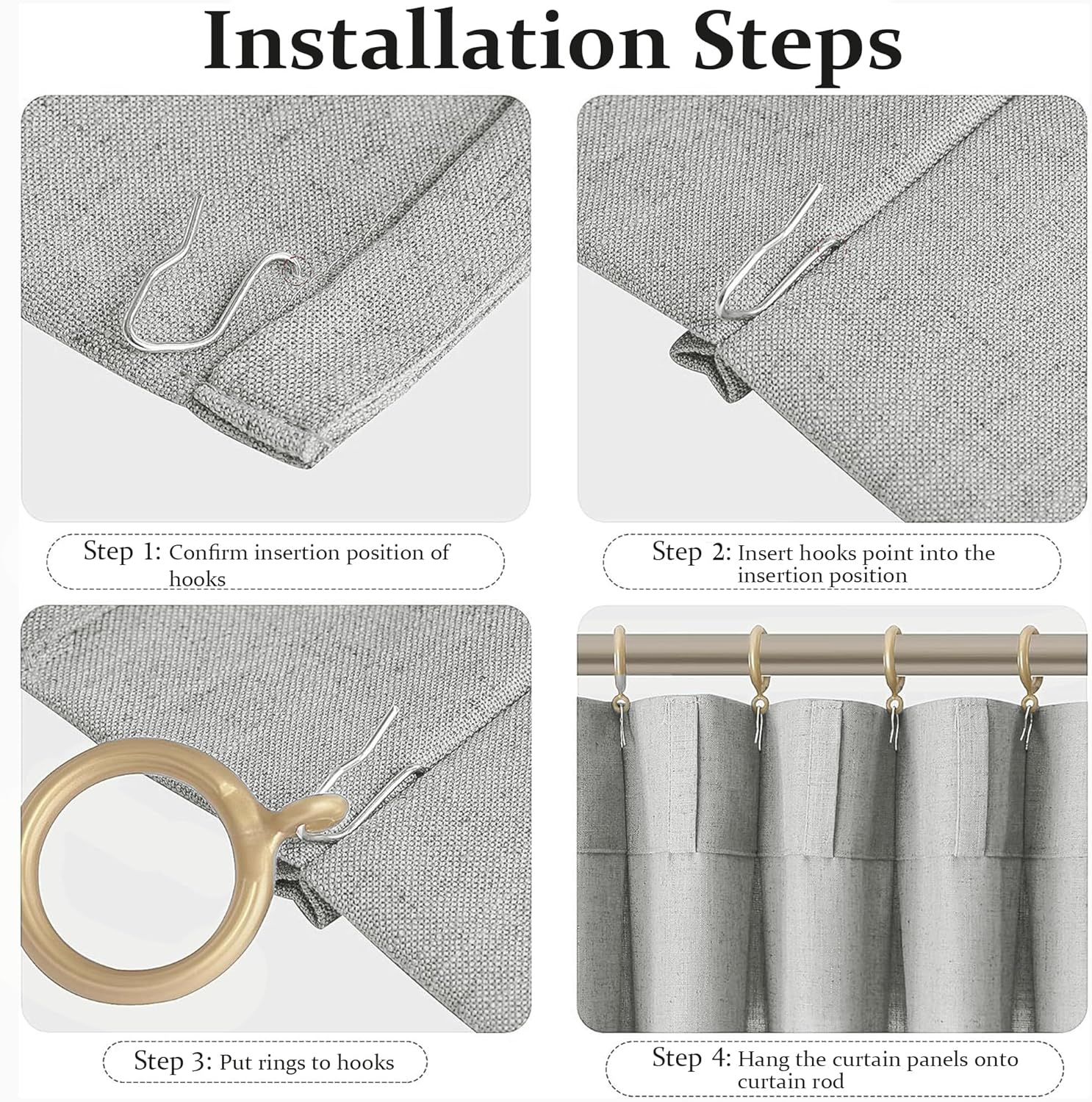 Installation Steps

Step 1: Confirm insertion position of hooks

Step 2: Insert hooks point into the insertion position

Step 3: Put rings to hooks

Step 4: Hang the curtain panels onto curtain rod