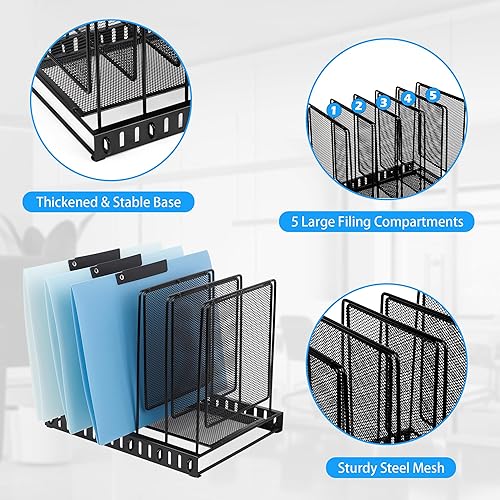 Thickened & Stable Base

1
2
3
4
5

5 Large Filing Compartments

Sturdy Steel Mesh