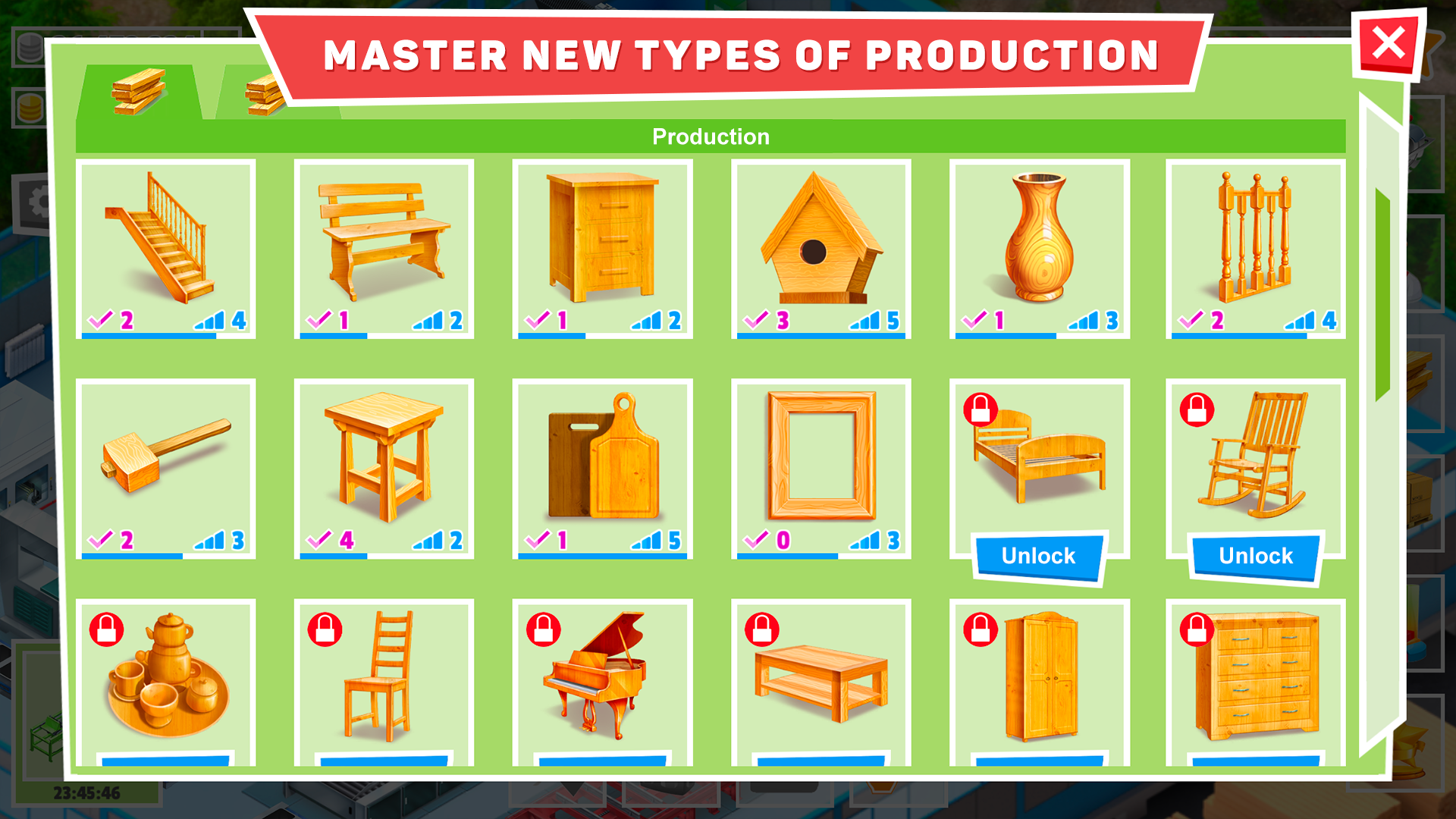 MASTER NEW TYPES OF PRODUCTION

Production

2 4
1 2
1 2
3 5
1 3
2 4

2 3
4 2
1 5
0 3
Unlock
Unlock

23:45:46