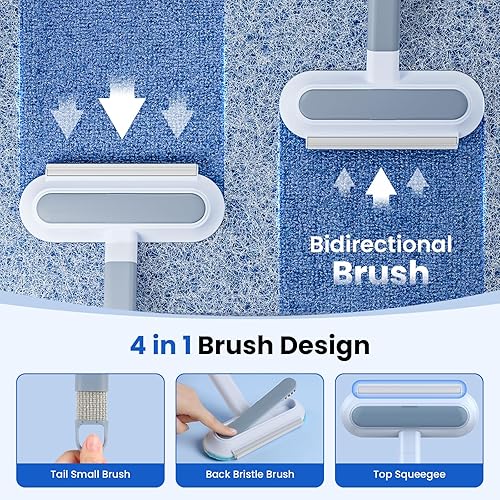 Bidirectional Brush

4 in 1 Brush Design

Tail Small Brush

Back Bristle Brush

Top Squeegee