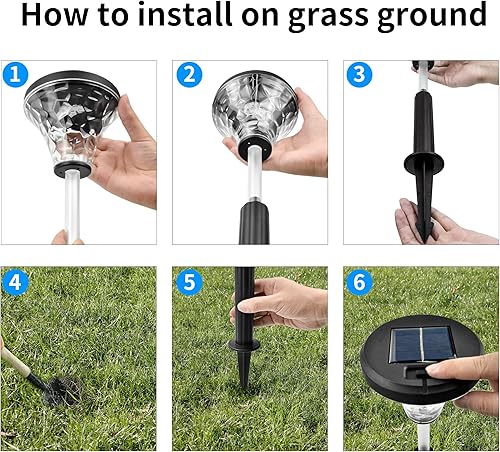 How to install on grass ground

1

2

3

4

5

6