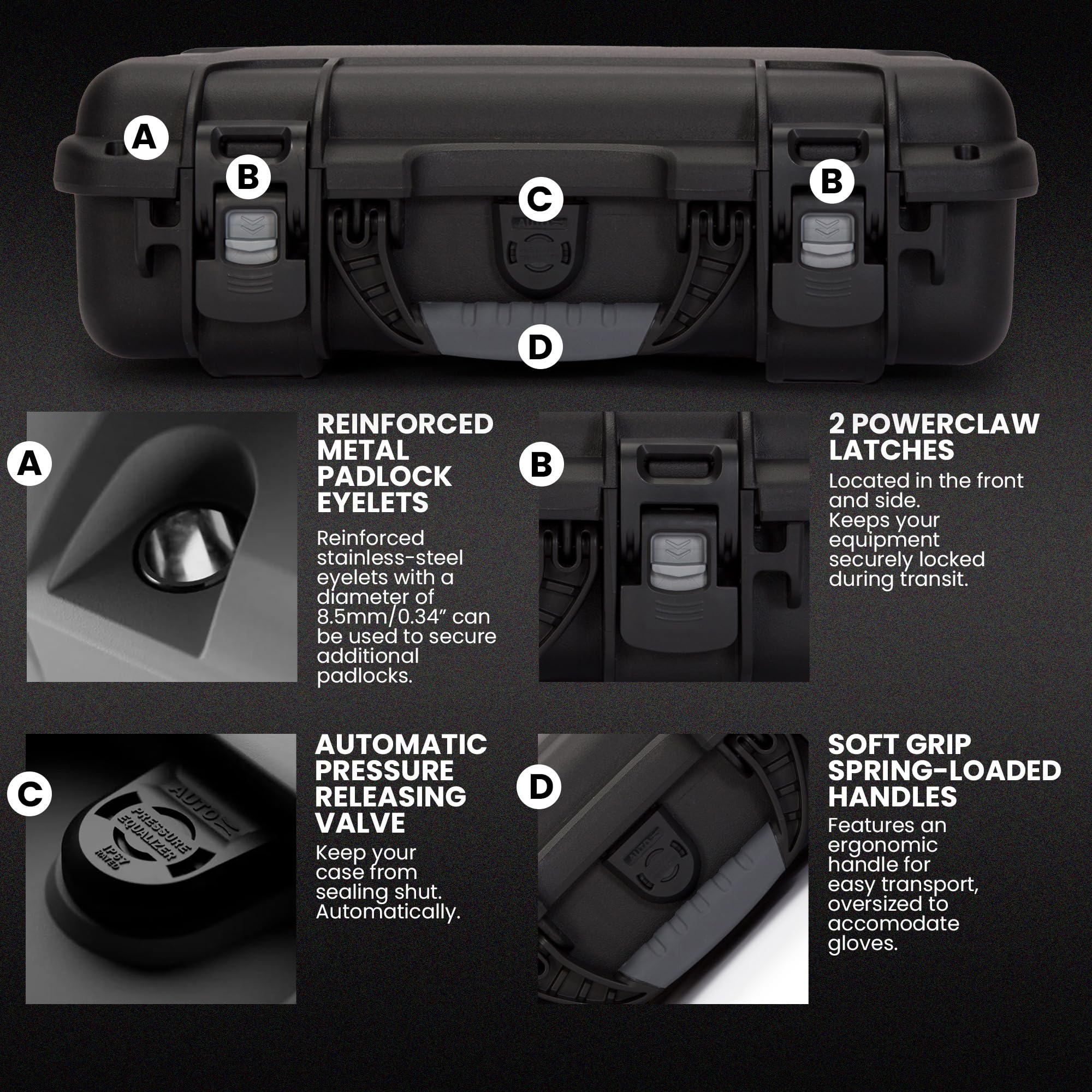 A

B

C

B

D

A

REINFORCED METAL PADLOCK EYELETS

Reinforced stainless-steel eyelets with a diameter of 8.5mm/0.34" can be used to secure additional padlocks.

B

2 POWERCLAW LATCHES

Located in the front and side. Keeps your equipment securely locked during transit.

C

AUTO

PRESSURE EQUALIZER

IP67 RATED

AUTOMATIC PRESSURE RELEASING VALVE

Keep your case from sealing shut. Automatically.

D

SOFT GRIP SPRING-LOADED HANDLES

Features an ergonomic handle for easy transport, oversized to accomodate gloves.