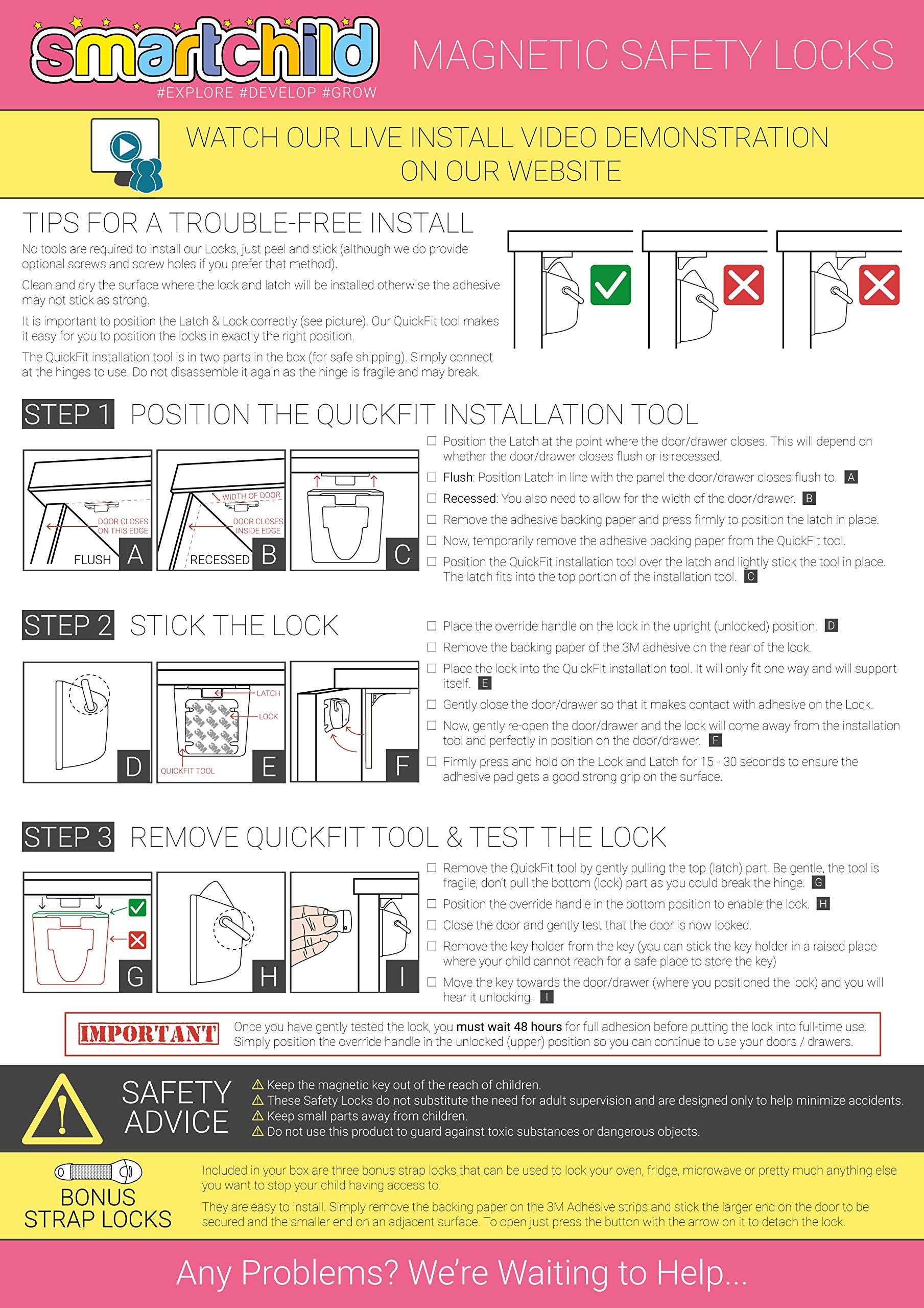 smartchild
#EXPLORE #DEVELOP #GROW

MAGNETIC SAFETY LOCKS

WATCH OUR LIVE INSTALL VIDEO DEMONSTRATION ON OUR WEBSITE

TIPS FOR A TROUBLE-FREE INSTALL

No tools are required to install our Locks, just peel and stick (although we do provide optional screws and screw holes if you prefer that method).

Clean and dry the surface where the lock and latch will be installed otherwise the adhesive may not stick as strong.

It is important to position the Latch & Lock correctly (see picture). Our QuickFit tool makes it easy for you to position the locks in exactly the right position.

The QuickFit installation tool is in two parts in the box (for safe shipping). Simply connect at the hinges to use. Do not disassemble it again as the hinge is fragile and may break.

STEP 1 POSITION THE QUICKFIT INSTALLATION TOOL

DOOR CLOSES ON THIS EDGE
FLUSH A
WIDTH OF DOOR
DOOR CLOSES INSIDE EDGE
RECESSED B
C

☐ Position the Latch at the point where the door/drawer closes. This will depend on whether the door/drawer closes flush or is recessed.
☐ Flush: Position Latch in line with the panel the door/drawer closes flush to. A
☐ Recessed: You also need to allow for the width of the door/drawer. B
☐ Remove the adhesive backing paper and press firmly to position the latch in place.
☐ Now, temporarily remove the adhesive backing paper from the QuickFit tool.
☐ Position the QuickFit installation tool over the latch and lightly stick the tool in place. The latch fits into the top portion of the installation tool. C

STEP 2 STICK THE LOCK

D
LATCH
LOCK
QUICKFIT TOOL
E
F

☐ Place the override handle on the lock in the upright (unlocked) position. D
☐ Remove the backing paper of the 3M adhesive on the rear of the lock.
☐ Place the lock into the QuickFit installation tool. It will only fit one way and will support itself. E
☐ Gently close the door/drawer so that it makes contact with adhesive on the Lock.
☐ Now, gently re-open the door/drawer and the lock will come away from the installation tool and perfectly in position on the door/drawer. F
☐ Firmly press and hold on the Lock and Latch for 15 - 30 seconds to ensure the adhesive pad gets a good strong grip on the surface.

STEP 3 REMOVE QUICKFIT TOOL & TEST THE LOCK

G
H
I

☐ Remove the QuickFit tool by gently pulling the top (latch) part. Be gentle, the tool is fragile, don't pull the bottom (lock) part as you could break the hinge. G
☐ Position the override handle in the bottom position to enable the lock. H
☐ Close the door and gently test that the door is now locked.
☐ Remove the key holder from the key (you can stick the key holder in a raised place where your child cannot reach for a safe place to store the key)
☐ Move the key towards the door/drawer (where you positioned the lock) and you will hear it unlocking. I

IMPORTANT Once you have gently tested the lock, you must wait 48 hours for full adhesion before putting the lock into full-time use. Simply position the override handle in the unlocked (upper) position so you can continue to use your doors / drawers.

SAFETY ADVICE
⚠ Keep the magnetic key out of the reach of children.
⚠ These Safety Locks do not substitute the need for adult supervision and are designed only to help minimize accidents.
⚠ Keep small parts away from children.
⚠ Do not use this product to guard against toxic substances or dangerous objects.

BONUS STRAP LOCKS
Included in your box are three bonus strap locks that can be used to lock your oven, fridge, microwave or pretty much anything else you want to stop your child having access to.

They are easy to install. Simply remove the backing paper on the 3M Adhesive strips and stick the larger end on the door to be secured and the smaller end on an adjacent surface. To open just press the button with the arrow on it to detach the lock.

Any Problems? We're Waiting to Help...