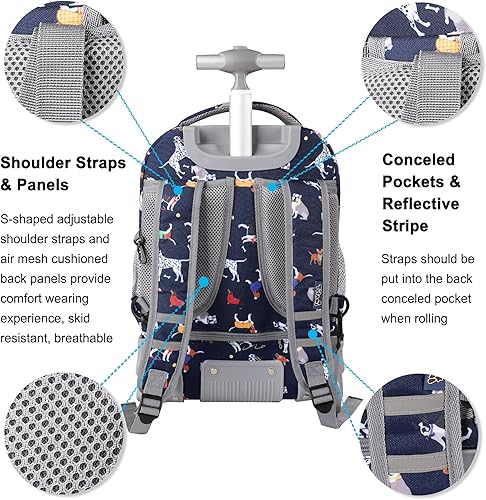 Shoulder Straps & Panels

S-shaped adjustable shoulder straps and air mesh cushioned back panels provide comfort wearing experience, skid resistant, breathable

Conceled Pockets & Reflective Stripe

Straps should be put into the back conceled pocket when rolling