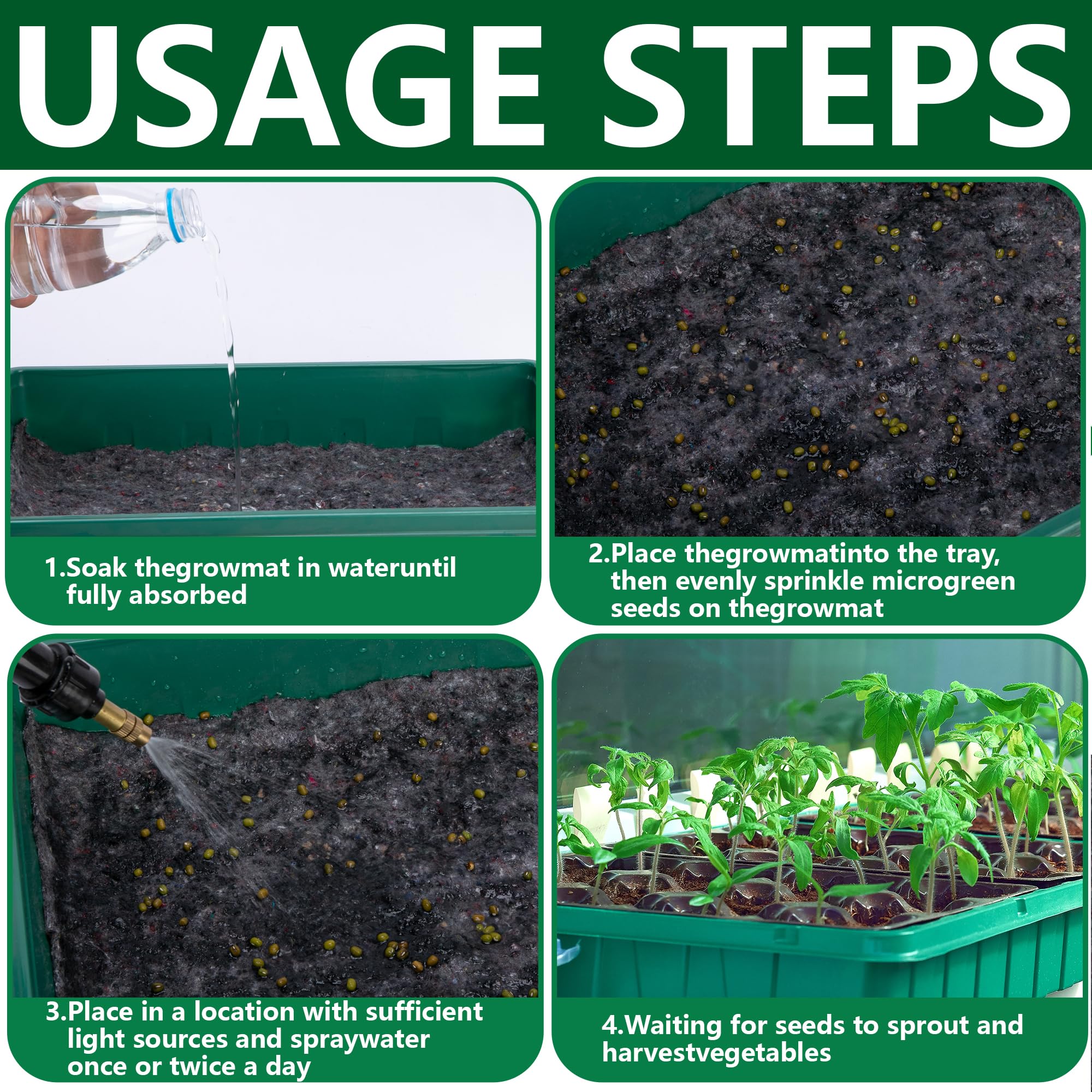 USAGE STEPS

1.Soak thegrowmat in wateruntil fully absorbed

2.Place thegrowmatinto the tray, then evenly sprinkle microgreen seeds on thegrowmat

3.Place in a location with sufficient light sources and spraywater once or twice a day

4.Waiting for seeds to sprout and harvestvegetables