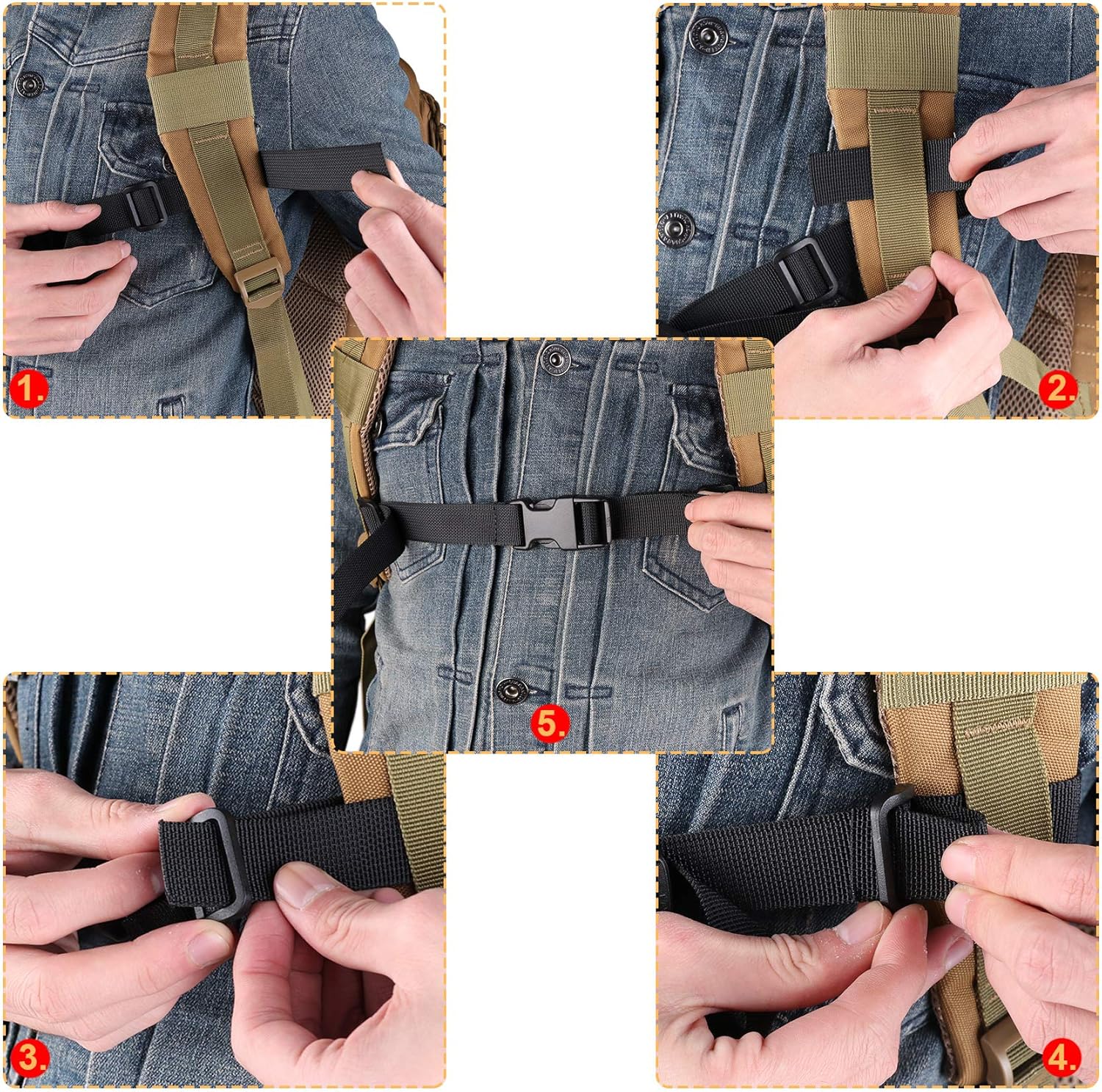 1.

2.

5.

3.

4.