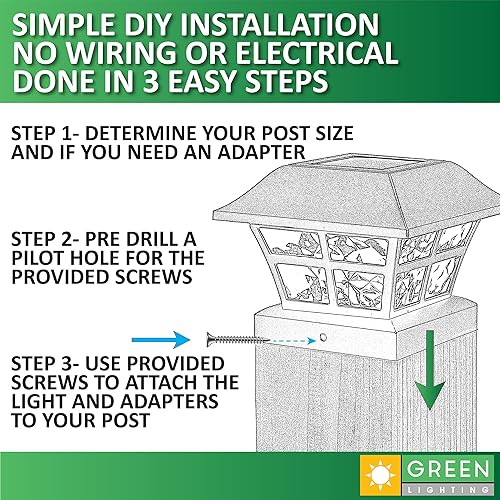 SIMPLE DIY INSTALLATION
NO WIRING OR ELECTRICAL
DONE IN 3 EASY STEPS

STEP 1- DETERMINE YOUR POST SIZE AND IF YOU NEED AN ADAPTER

STEP 2- PRE DRILL A PILOT HOLE FOR THE PROVIDED SCREWS

STEP 3- USE PROVIDED SCREWS TO ATTACH THE LIGHT AND ADAPTERS TO YOUR POST

GREEN
LIGHTING