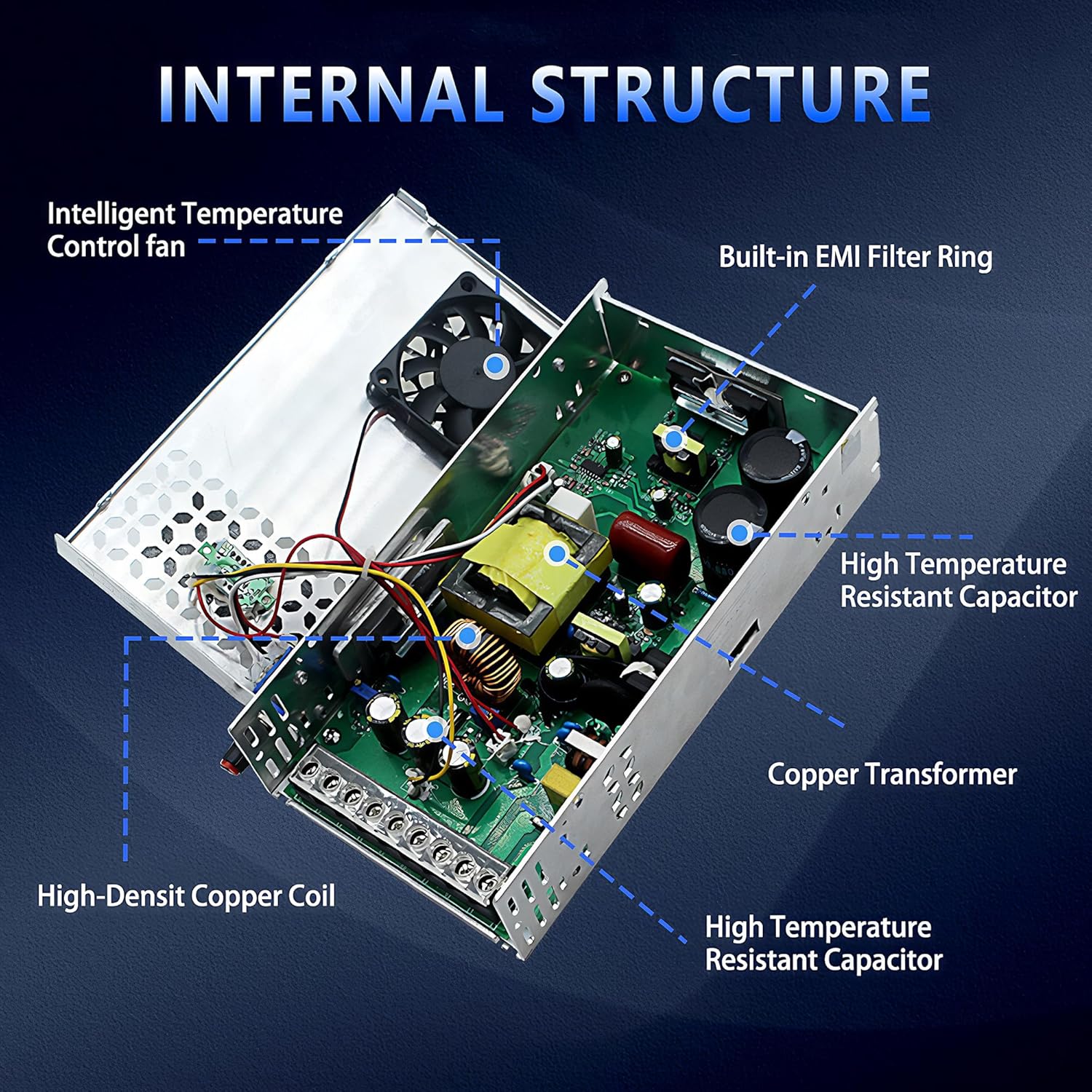 INTERNAL STRUCTURE

Intelligent Temperature Control fan

Built-in EMI Filter Ring

High Temperature Resistant Capacitor

Copper Transformer

High-Densit Copper Coil

High Temperature Resistant Capacitor