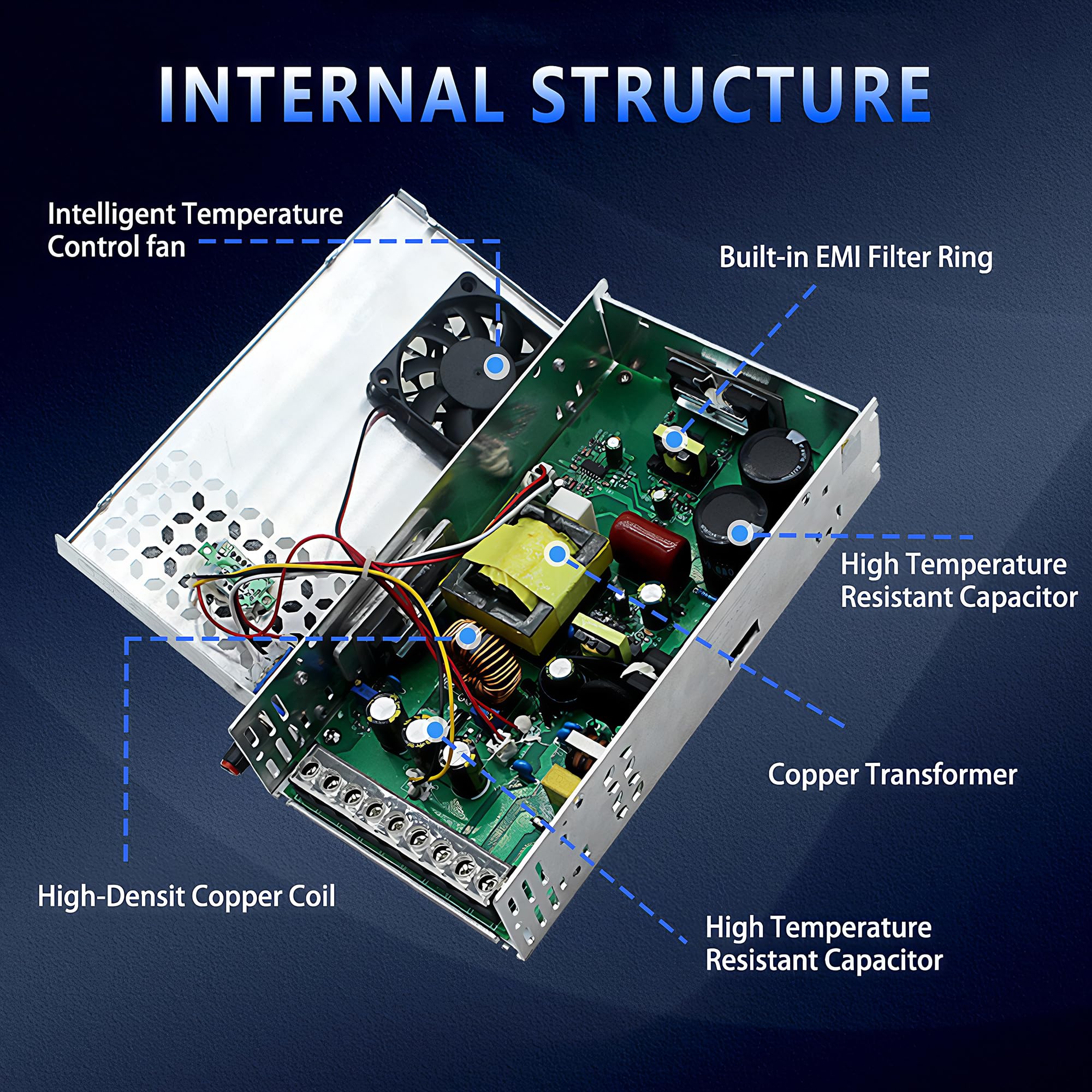 INTERNAL STRUCTURE

Intelligent Temperature Control fan

Built-in EMI Filter Ring

High Temperature Resistant Capacitor

Copper Transformer

High-Densit Copper Coil

High Temperature Resistant Capacitor