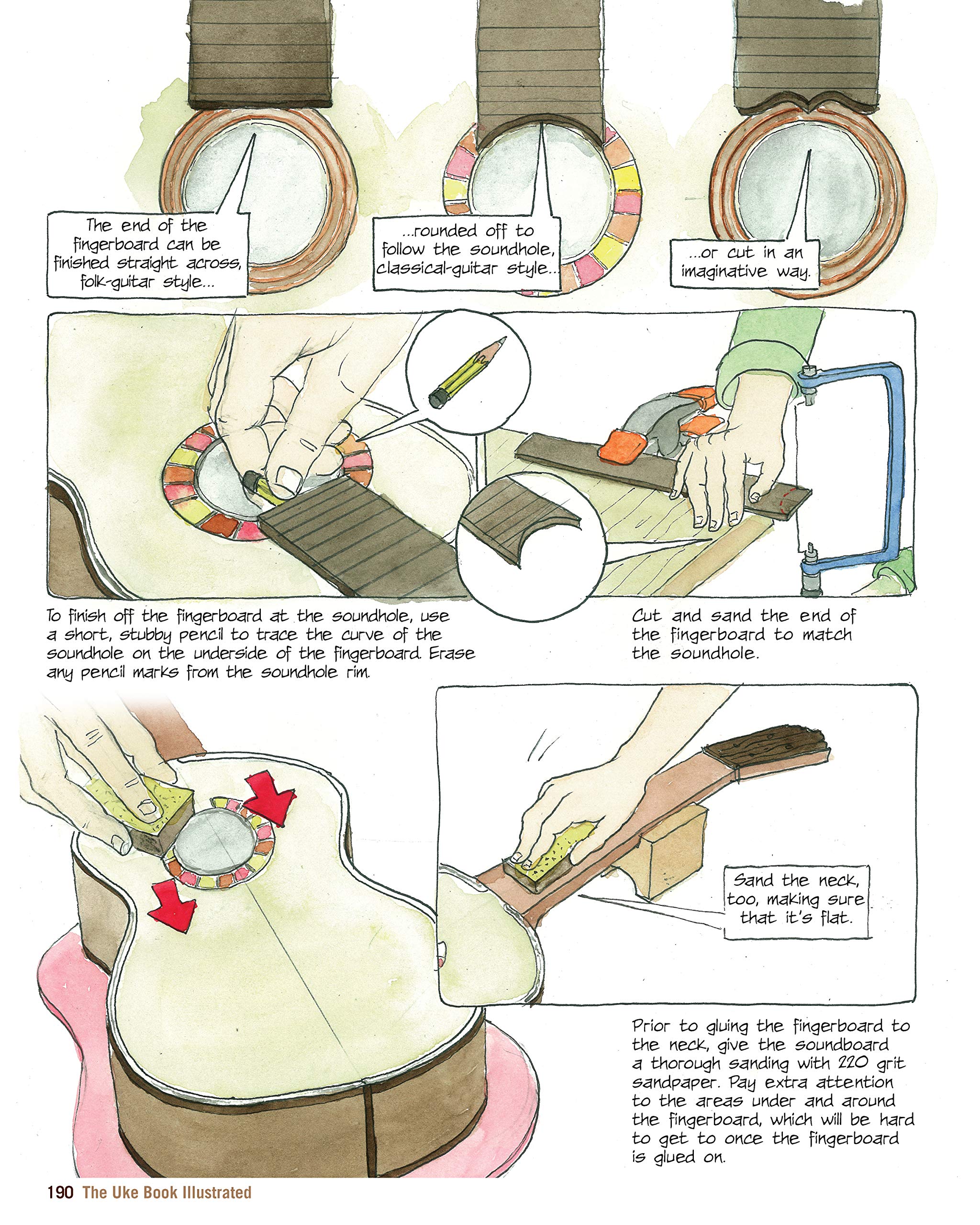 The end of the fingerboard can be finished straight across, folk-guitar style...

...rounded off to follow the soundhole, classical-guitar style...

...or cut in an imaginative way.

To finish off the fingerboard at the soundhole, use a short, stubby pencil to trace the curve of the soundhole on the underside of the fingerboard. Erase any pencil marks from the soundhole rim.

Cut and sand the end of the fingerboard to match the soundhole.

Sand the neck, too, making sure that it's flat.

Prior to gluing the fingerboard to the neck, give the soundboard a thorough sanding with 220 grit sandpaper. Pay extra attention to the areas under and around the fingerboard, which will be hard to get to once the fingerboard is glued on.

190 The Uke Book Illustrated