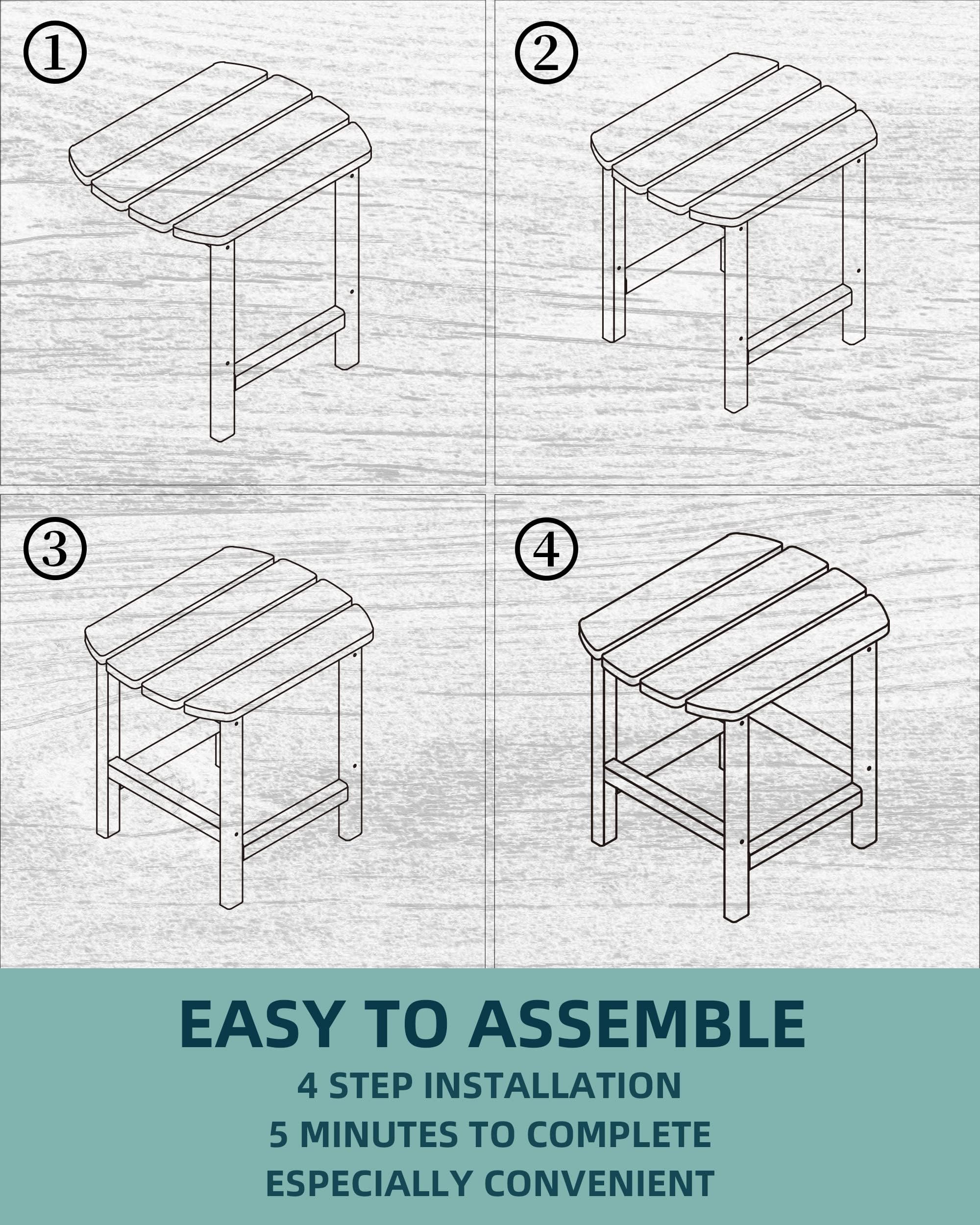 ①

②

③

④

EASY TO ASSEMBLE
4 STEP INSTALLATION
5 MINUTES TO COMPLETE
ESPECIALLY CONVENIENT