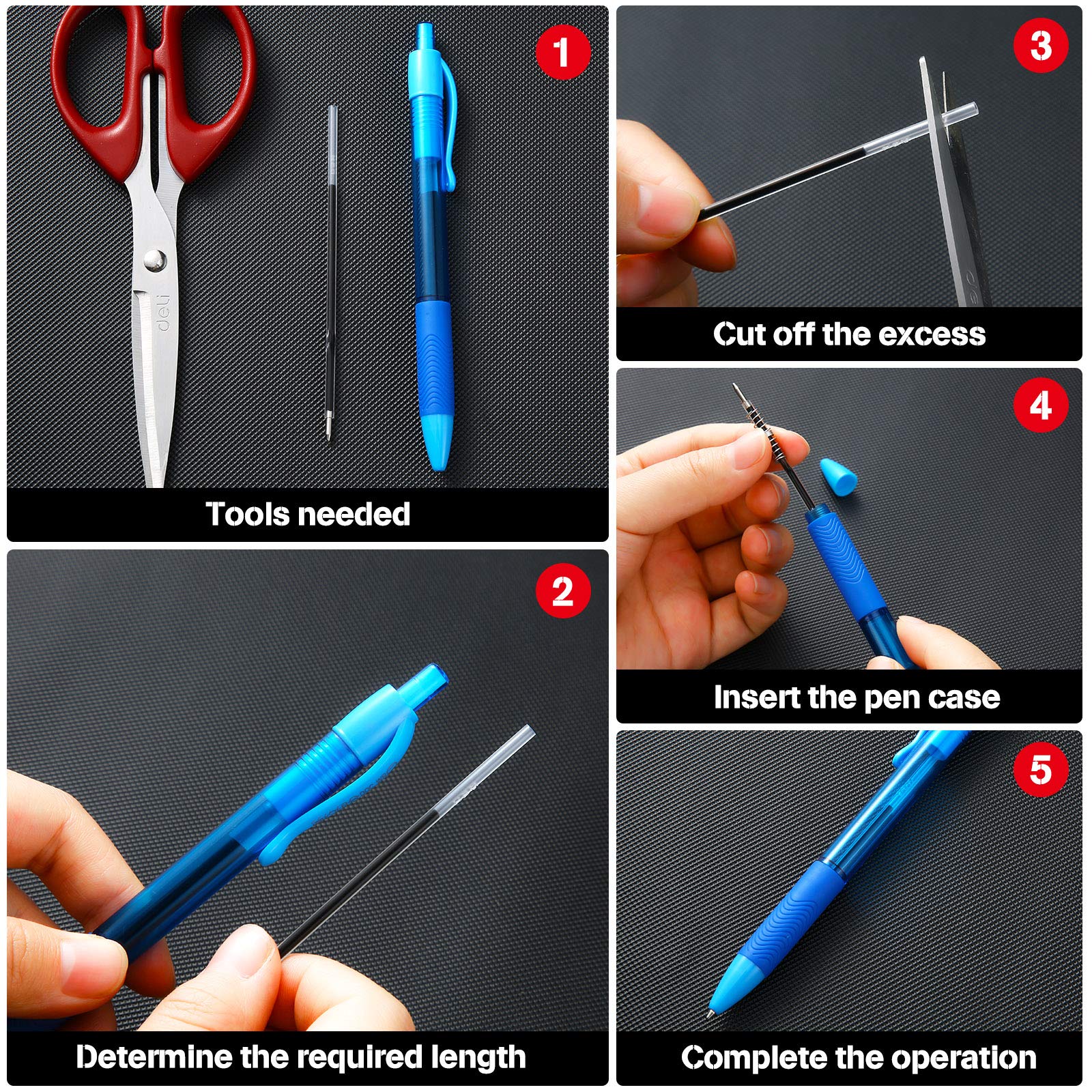 1

deli

Tools needed

2

Determine the required length

3

Cut off the excess

4

Insert the pen case

5

Complete the operation