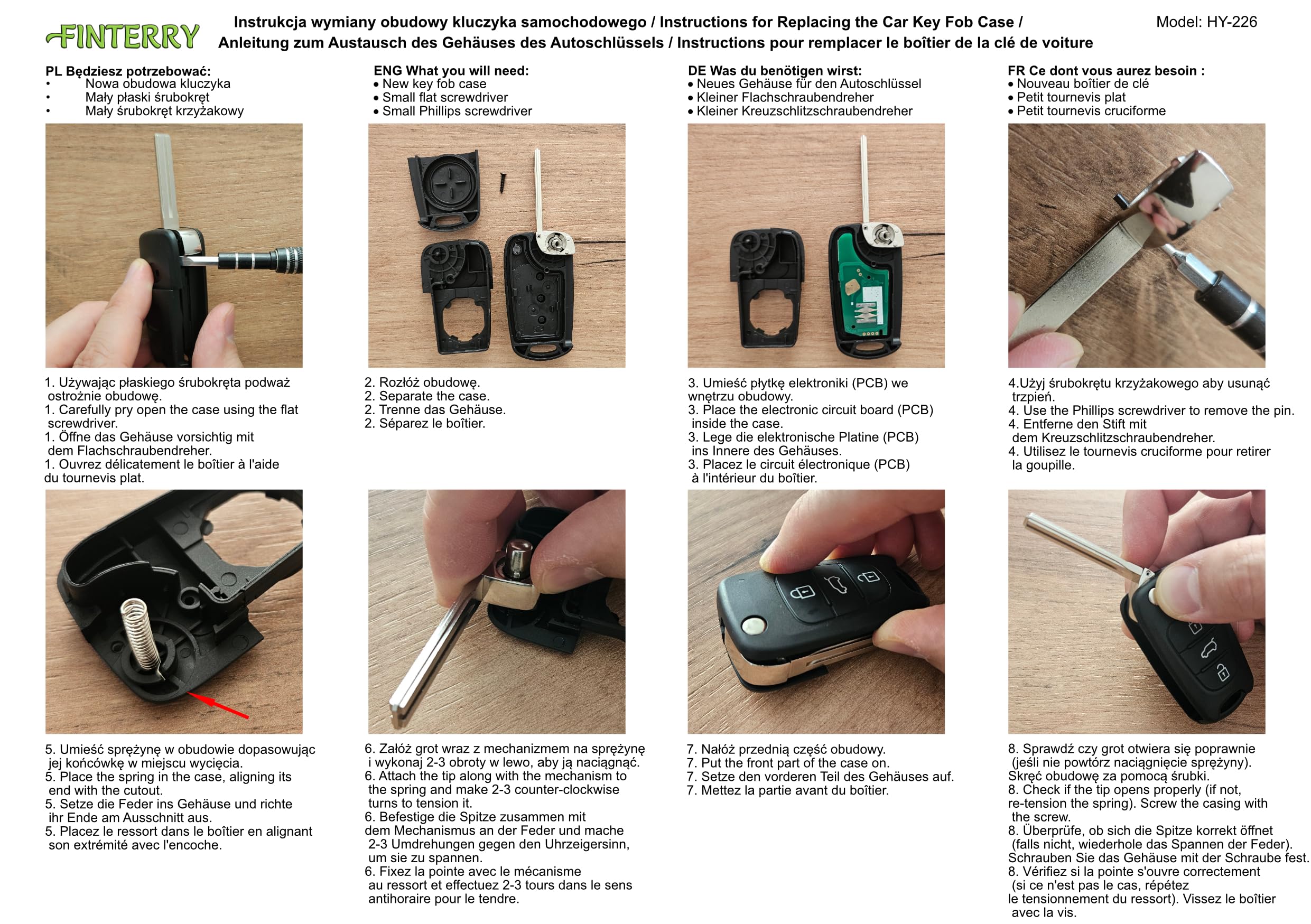 FINTERRY

Instrukcja wymiany obudowy kluczyka samochodowego / Instructions for Replacing the Car Key Fob Case / Anleitung zum Austausch des Gehäuses des Autoschlüssels / Instructions pour remplacer le boîtier de la clé de voiture

Model: HY-226

PL Będziesz potrzebować:
• Nowa obudowa kluczyka
• Mały płaski śrubokręt
• Mały śrubokręt krzyżakowy

ENG What you will need:
• New key fob case
• Small flat screwdriver
• Small Phillips screwdriver

DE Was du benötigen wirst:
• Neues Gehäuse für den Autoschlüssel
• Kleiner Flachschraubendreher
• Kleiner Kreuzschlitzschraubendreher

FR Ce dont vous aurez besoin :
• Nouveau boîtier de clé
• Petit tournevis plat
• Petit tournevis cruciforme

1. Używając płaskiego śrubokręta podważ ostrożnie obudowę.
1. Carefully pry open the case using the flat screwdriver.
1. Öffne das Gehäuse vorsichtig mit dem Flachschraubendreher.
1. Ouvrez délicatement le boîtier à l'aide du tournevis plat.

2. Rozłóż obudowę.
2. Separate the case.
2. Trenne das Gehäuse.
2. Séparez le boîtier.

3. Umieść płytkę elektroniki (PCB) we wnętrzu obudowy.
3. Place the electronic circuit board (PCB) inside the case.
3. Lege die elektronische Platine (PCB) ins Innere des Gehäuses.
3. Placez le circuit électronique (PCB) à l'intérieur du boîtier.

4.Użyj śrubokrętu krzyżakowego aby usunąć trzpień.
4. Use the Phillips screwdriver to remove the pin.
4. Entferne den Stift mit dem Kreuzschlitzschraubendreher.
4. Utilisez le tournevis cruciforme pour retirer la goupille.

5. Umieść sprężynę w obudowie dopasowując jej końcówkę w miejscu wycięcia.
5. Place the spring in the case, aligning its end with the cutout.
5. Setze die Feder ins Gehäuse und richte ihr Ende am Ausschnitt aus.
5. Placez le ressort dans le boîtier en alignant son extrémité avec l'encoche.

6. Załóż grot wraz z mechanizmem na sprężynę i wykonaj 2-3 obroty w lewo, aby ją naciągnąć.
6. Attach the tip along with the mechanism to the spring and make 2-3 counter-clockwise turns to tension it.
6. Befestige die Spitze zusammen mit dem Mechanismus an der Feder und mache 2-3 Umdrehungen gegen den Uhrzeigersinn, um sie zu spannen.
6. Fixez la pointe avec le mécanisme au ressort et effectuez 2-3 tours dans le sens antihoraire pour le tendre.

7. Nałóż przednią część obudowy.
7. Put the front part of the case on.
7. Setze den vorderen Teil des Gehäuses auf.
7. Mettez la partie avant du boîtier.

8. Sprawdź czy grot otwiera się poprawnie (jeśli nie powtórz naciągnięcie sprężyny). Skręć obudowę za pomocą śrubki.
8. Check if the tip opens properly (if not, re-tension the spring). Screw the casing with the screw.
8. Überprüfe, ob sich die Spitze korrekt öffnet (falls nicht, wiederhole das Spannen der Feder). Schrauben Sie das Gehäuse mit der Schraube fest.
8. Vérifiez si la pointe s'ouvre correctement (si ce n'est pas le cas, répétez le tensionnement du ressort). Vissez le boîtier avec la vis.