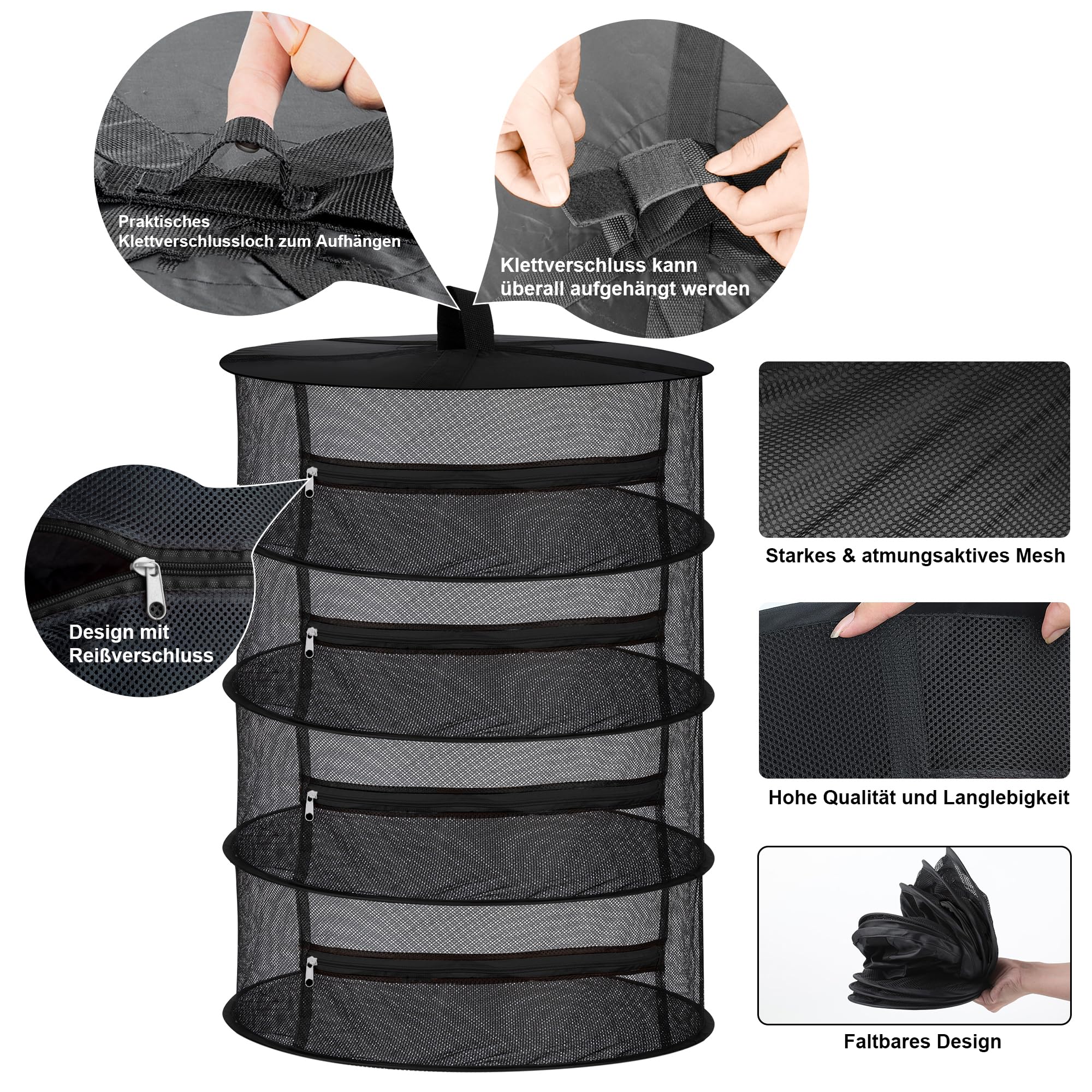 Praktisches Klettverschlussloch zum Aufhängen

Klettverschluss kann überall aufgehängt werden

Design mit Reißverschluss

Starkes & atmungsaktives Mesh

Hohe Qualität und Langlebigkeit

Faltbares Design