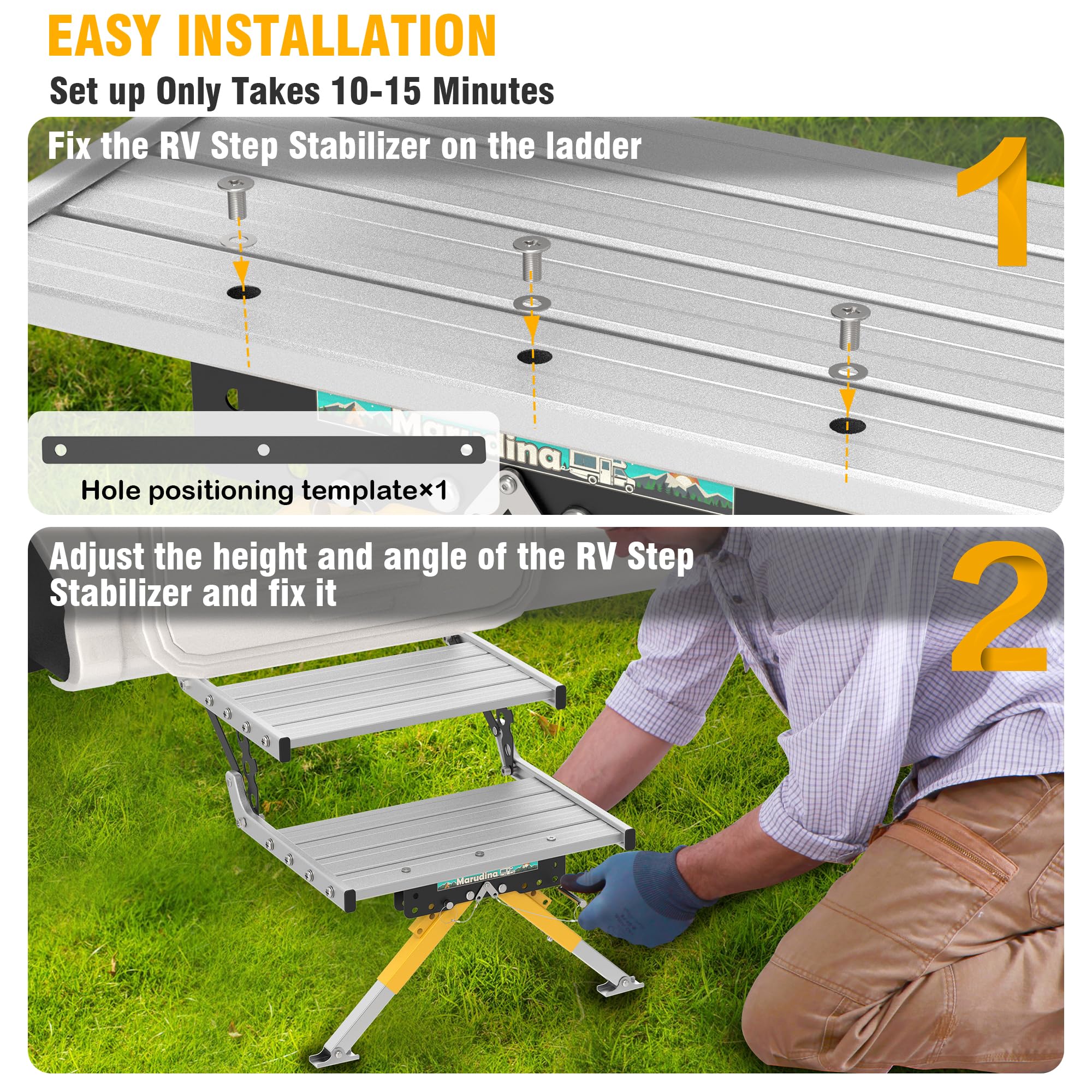 EASY INSTALLATION

Set up Only Takes 10-15 Minutes

Fix the RV Step Stabilizer on the ladder

1

Marudina

Hole positioning template×1

Adjust the height and angle of the RV Step Stabilizer and fix it

2

Marudina