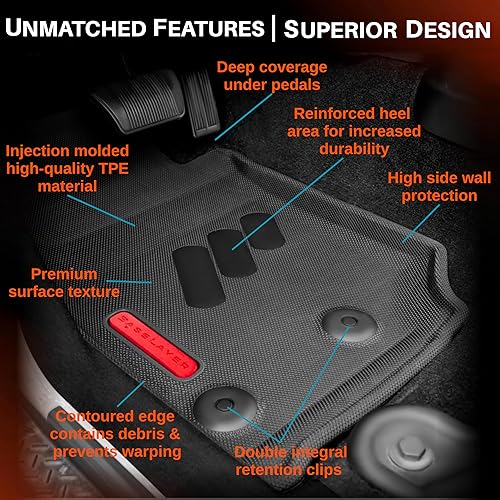 UNMATCHED FEATURES | SUPERIOR DESIGN

Deep coverage under pedals

Reinforced heel area for increased durability

Injection molded high-quality TPE material

High side wall protection

Premium surface texture

BASELAYER

Contoured edge contains debris & prevents warping

Double integral retention clips