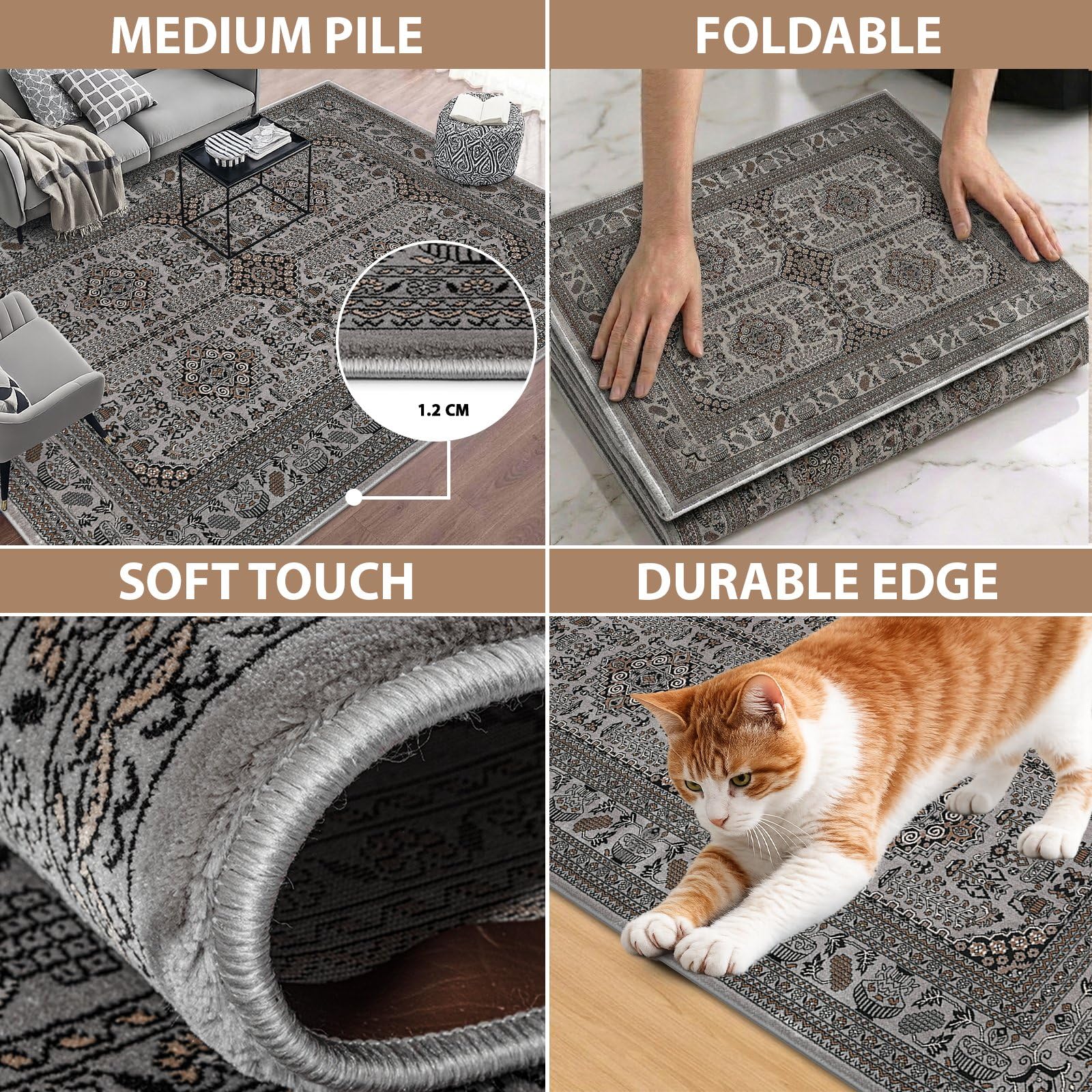 MEDIUM PILE

1.2 CM

FOLDABLE

SOFT TOUCH

DURABLE EDGE