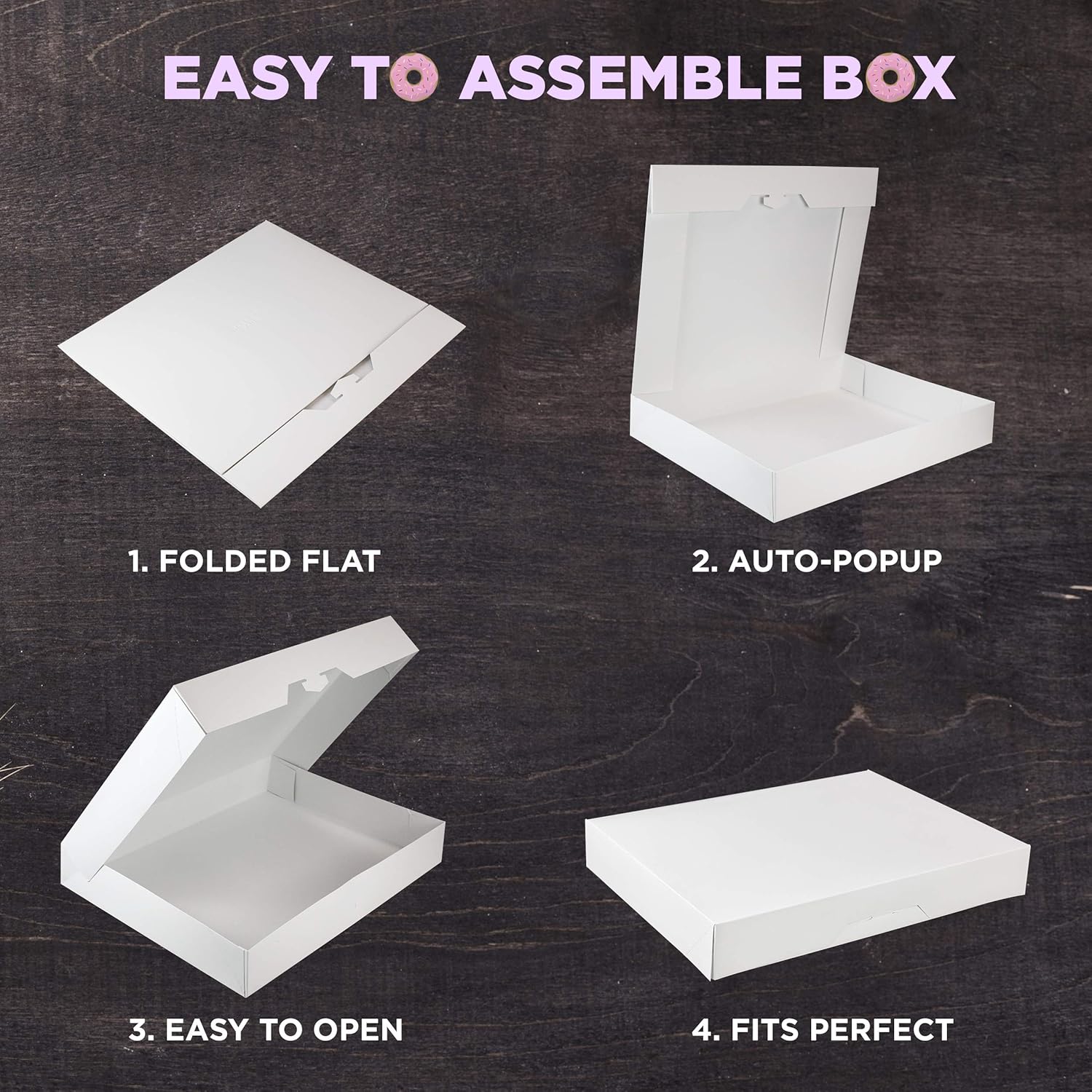 EASY TO ASSEMBLE BOX

1. FOLDED FLAT

2. AUTO-POPUP

3. EASY TO OPEN

4. FITS PERFECT