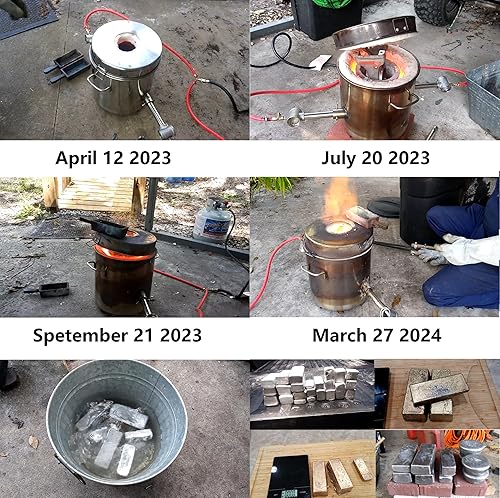 April 12 2023

July 20 2023

Spetember 21 2023

March 27 2024