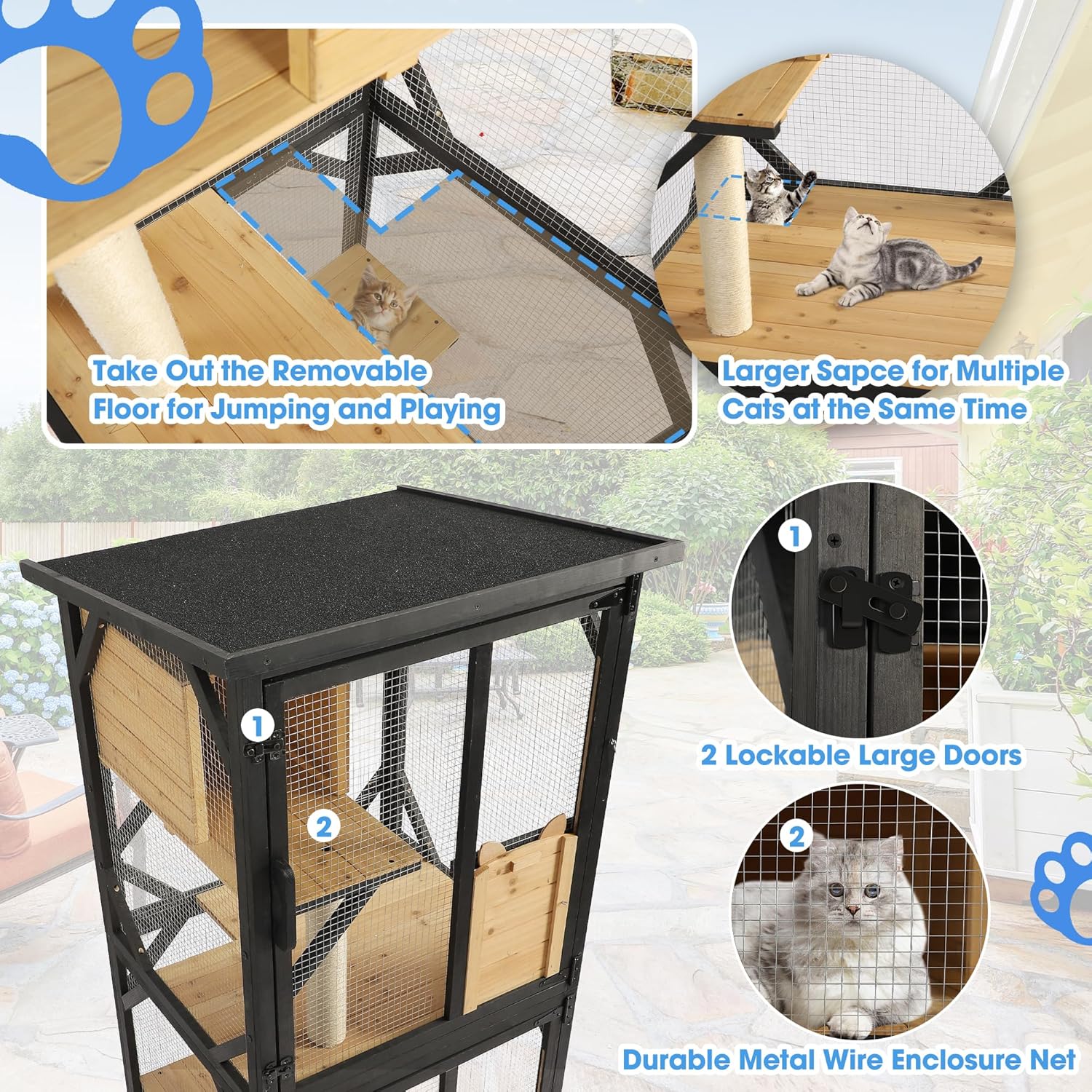 Take Out the Removable Floor for Jumping and Playing

Larger Sapce for Multiple Cats at the Same Time

1

2

1

2 Lockable Large Doors

2

Durable Metal Wire Enclosure Net