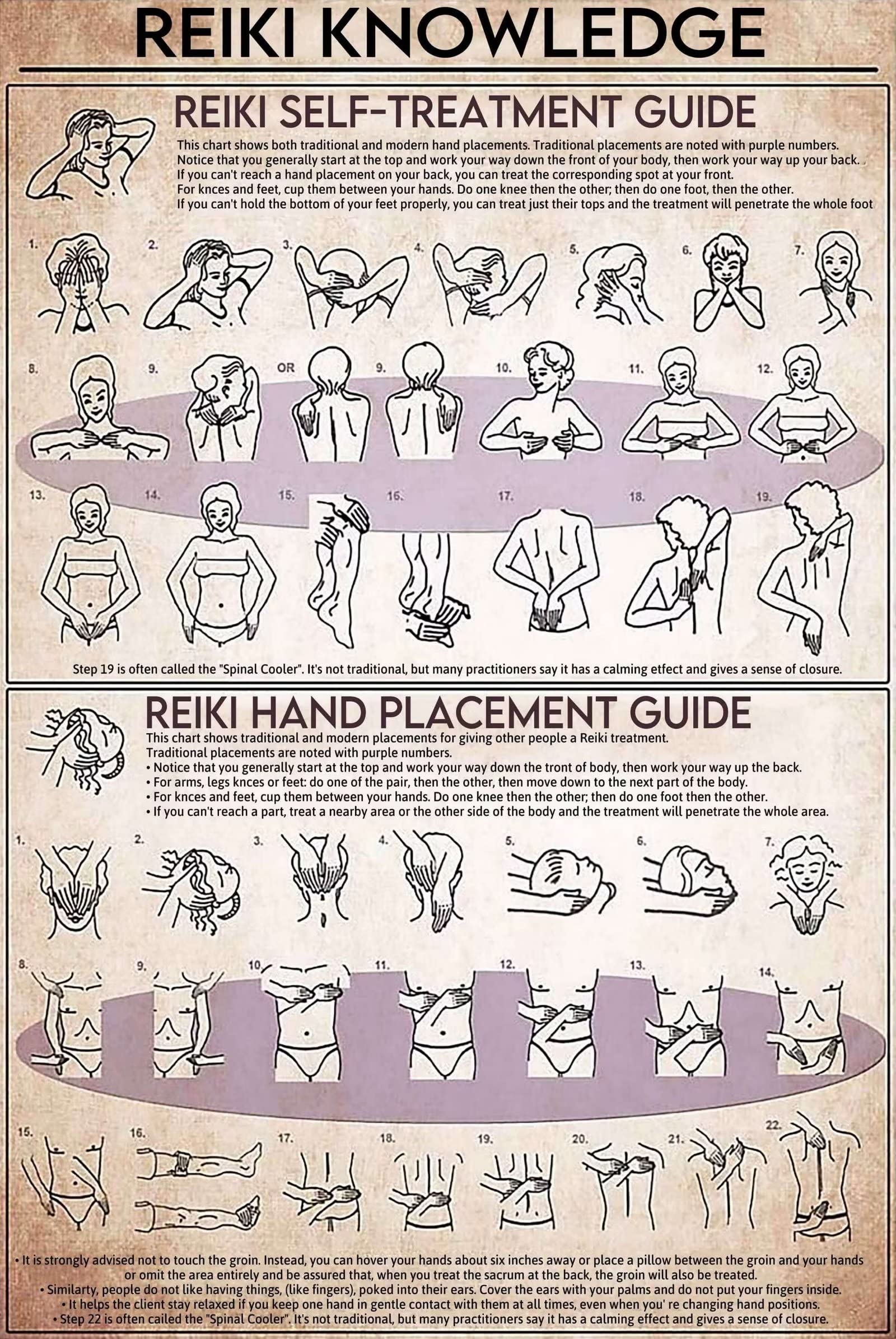 REIKI KNOWLEDGE

REIKI SELF-TREATMENT GUIDE

This chart shows both traditional and modern hand placements. Traditional placements are noted with purple numbers. Notice that you generally start at the top and work your way down the front of your body, then work your way up your back. If you can't reach a hand placement on your back, you can treat the corresponding spot at your front. For knces and feet, cup them between your hands. Do one knee then the other; then do one foot, then the other. If you can't hold the bottom of your feet properly, you can treat just their tops and the treatment will penetrate the whole foot

1. 2. 3. 4. 5. 6. 7.

8. 9. OR 9. 10. 11. 12.

13. 14. 15. 16. 17. 18. 19.

Step 19 is often called the "Spinal Cooler". It's not traditional, but many practitioners say it has a calming etfect and gives a sense of closure.

REIKI HAND PLACEMENT GUIDE

This chart shows traditional and modern placements for giving other people a Reiki treatment. Traditional placements are noted with purple numbers.
• Notice that you generally start at the top and work your way down the tront of body, then work your way up the back.
• For arms, legs knces or feet: do one of the pair, then the other, then move down to the next part of the body.
• For knces and feet, cup them between your hands. Do one knee then the other; then do one foot then the other.
• If you can't reach a part, treat a nearby area or the other side of the body and the treatment will penetrate the whole area.

1. 2. 3. 4. 5. 6. 7.

8. 9. 10. 11. 12. 13. 14.

15. 16. 17. 18. 19. 20. 21. 22.

• It is strongly advised not to touch the groin. Instead, you can hover your hands about six inches away or place a pillow between the groin and your hands or omit the area entirely and be assured that, when you treat the sacrum at the back, the groin will also be treated.
• Similarty, people do not like having things, (like fingers), poked into their ears. Cover the ears with your palms and do not put your fingers inside.
• It helps the client stay relaxed if you keep one hand in gentle contact with them at all times, even when you' re changing hand positions.
• Step 22 is often cailed the "Spinal Cooler". It's not traditional, but many practitioners say it has a calming effect and gives a sense of closure.