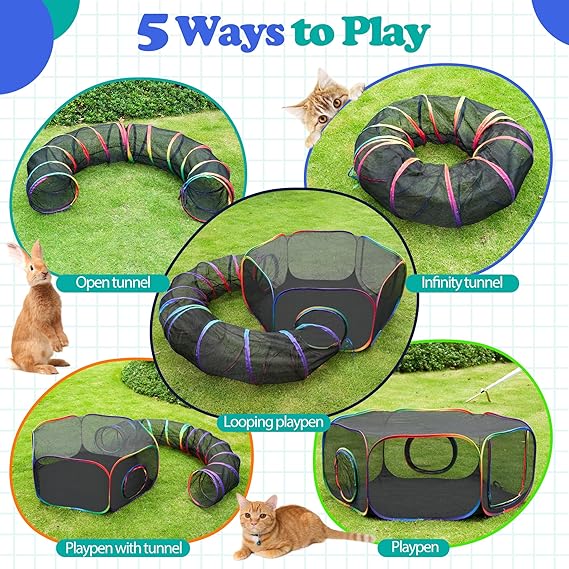 5 Ways to Play

Open tunnel

Infinity tunnel

Looping playpen

Playpen with tunnel

Playpen