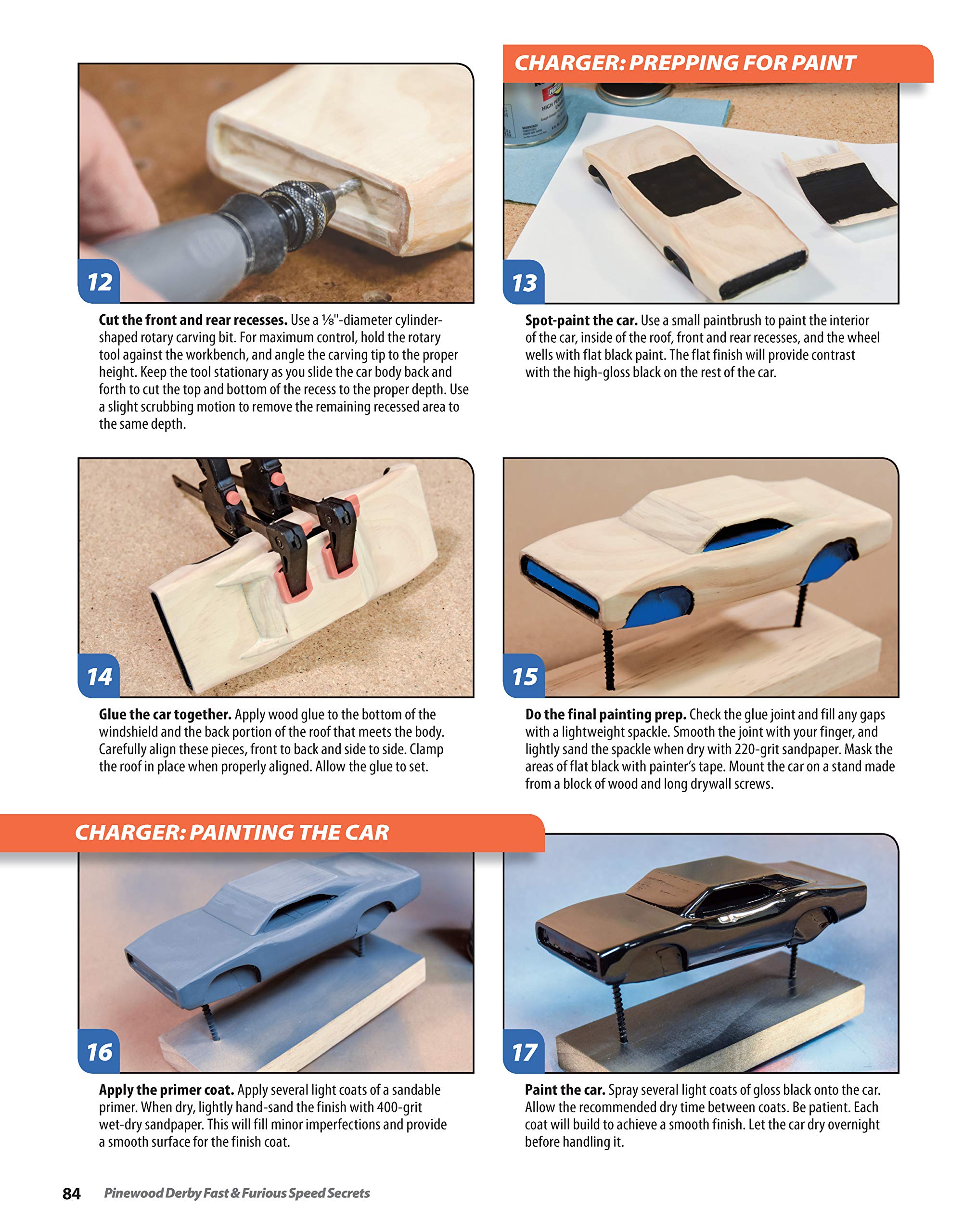 12

Cut the front and rear recesses. Use a ⅛"-diameter cylinder-shaped rotary carving bit. For maximum control, hold the rotary tool against the workbench, and angle the carving tip to the proper height. Keep the tool stationary as you slide the car body back and forth to cut the top and bottom of the recess to the proper depth. Use a slight scrubbing motion to remove the remaining recessed area to the same depth.

CHARGER: PREPPING FOR PAINT

13

Spot-paint the car. Use a small paintbrush to paint the interior of the car, inside of the roof, front and rear recesses, and the wheel wells with flat black paint. The flat finish will provide contrast with the high-gloss black on the rest of the car.

14

Glue the car together. Apply wood glue to the bottom of the windshield and the back portion of the roof that meets the body. Carefully align these pieces, front to back and side to side. Clamp the roof in place when properly aligned. Allow the glue to set.

15

Do the final painting prep. Check the glue joint and fill any gaps with a lightweight spackle. Smooth the joint with your finger, and lightly sand the spackle when dry with 220-grit sandpaper. Mask the areas of flat black with painter's tape. Mount the car on a stand made from a block of wood and long drywall screws.

CHARGER: PAINTING THE CAR

16

Apply the primer coat. Apply several light coats of a sandable primer. When dry, lightly hand-sand the finish with 400-grit wet-dry sandpaper. This will fill minor imperfections and provide a smooth surface for the finish coat.

17

Paint the car. Spray several light coats of gloss black onto the car. Allow the recommended dry time between coats. Be patient. Each coat will build to achieve a smooth finish. Let the car dry overnight before handling it.

84 Pinewood Derby Fast & Furious Speed Secrets