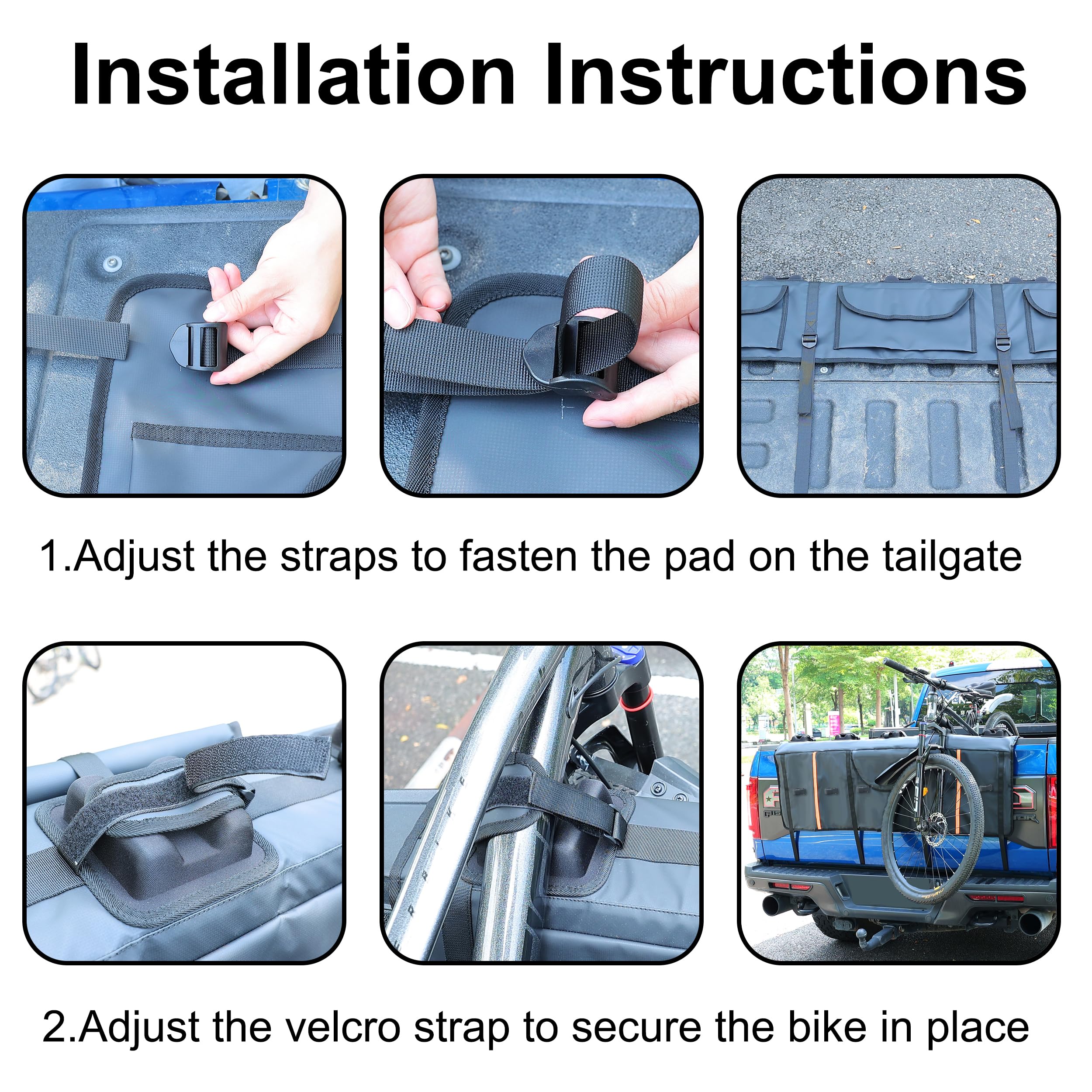 Installation Instructions

1.Adjust the straps to fasten the pad on the tailgate

2.Adjust the velcro strap to secure the bike in place