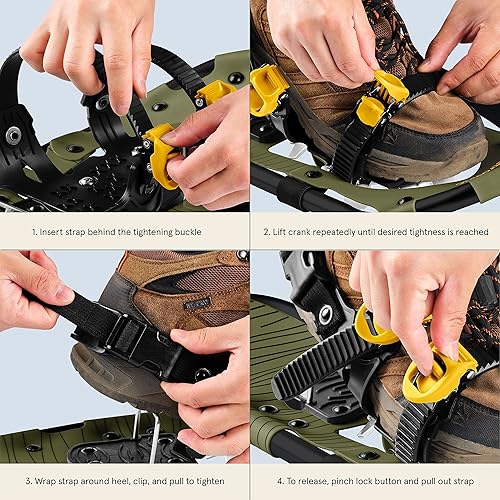 1. Insert strap behind the tightening buckle

2. Lift crank repeatedly until desired tightness is reached

3. Wrap strap around heel, clip, and pull to tighten

4. To release, pinch lock button and pull out strap