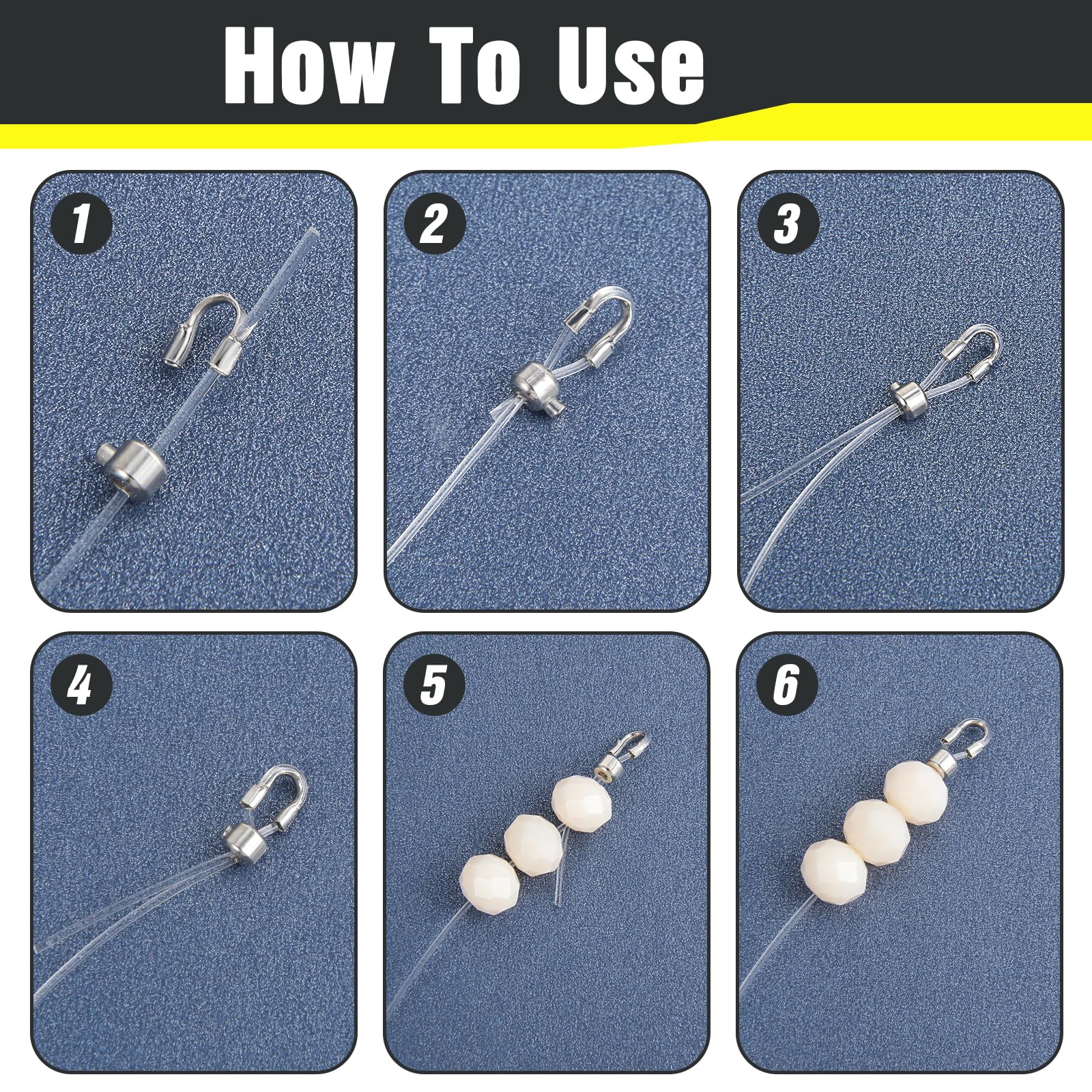 How To Use

1

2

3

4

5

6