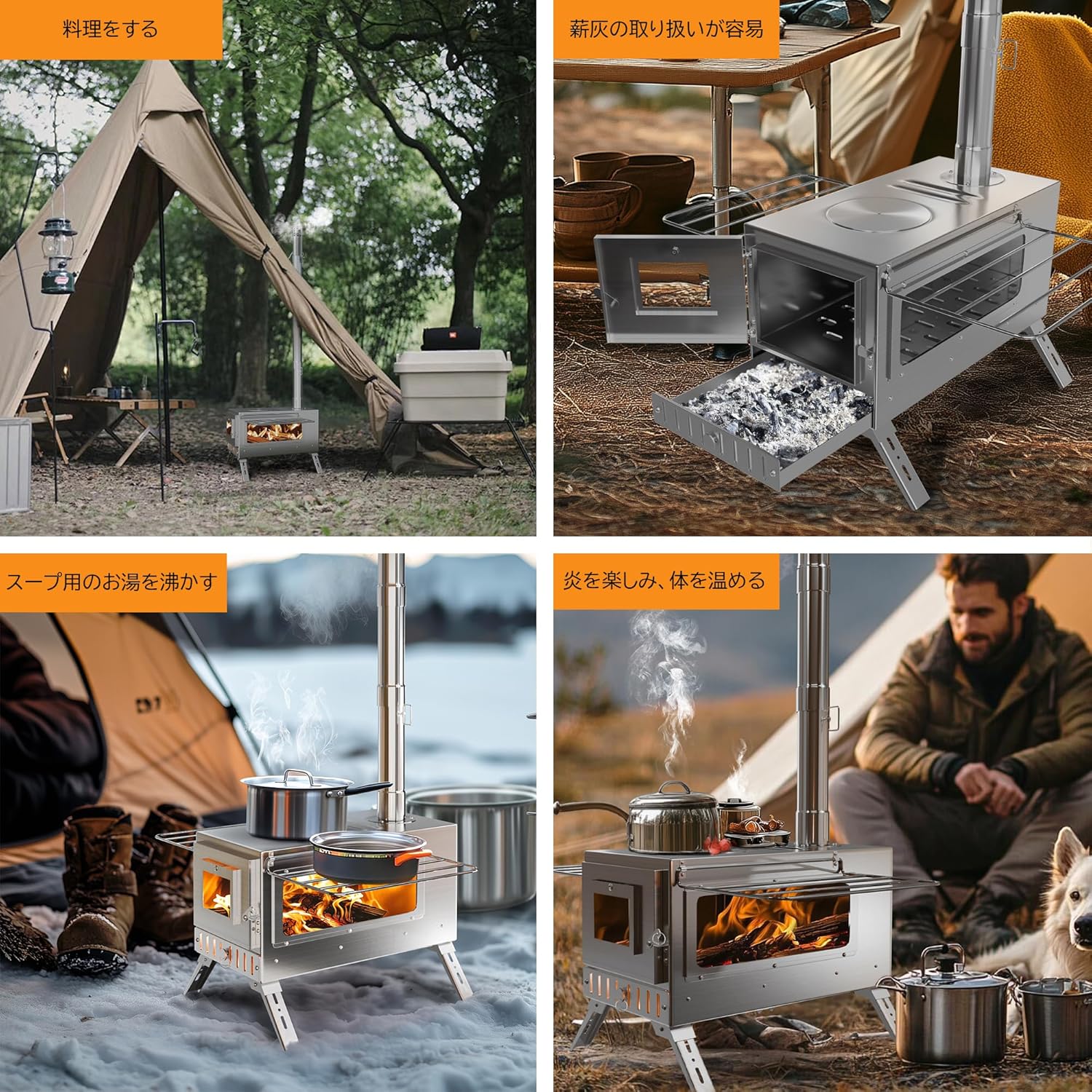 料理をする

薪灰の取り扱いが容易

スープ用のお湯を沸かす

炎を楽しみ、体を温める