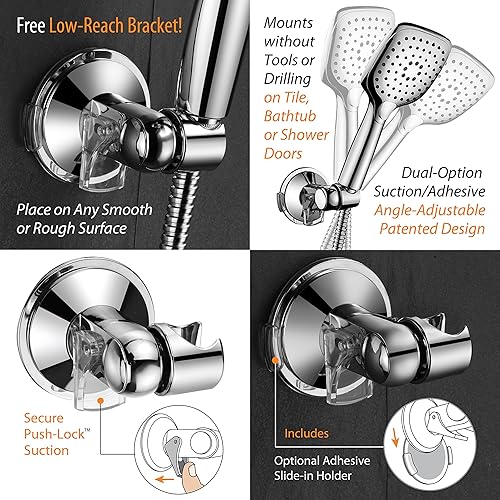 Free Low-Reach Bracket!

Place on Any Smooth or Rough Surface

Mounts without Tools or Drilling on Tile, Bathtub or Shower Doors

Dual-Option Suction/Adhesive Angle-Adjustable Patented Design

Secure Push-Lock™ Suction

Includes

Optional Adhesive Slide-in Holder