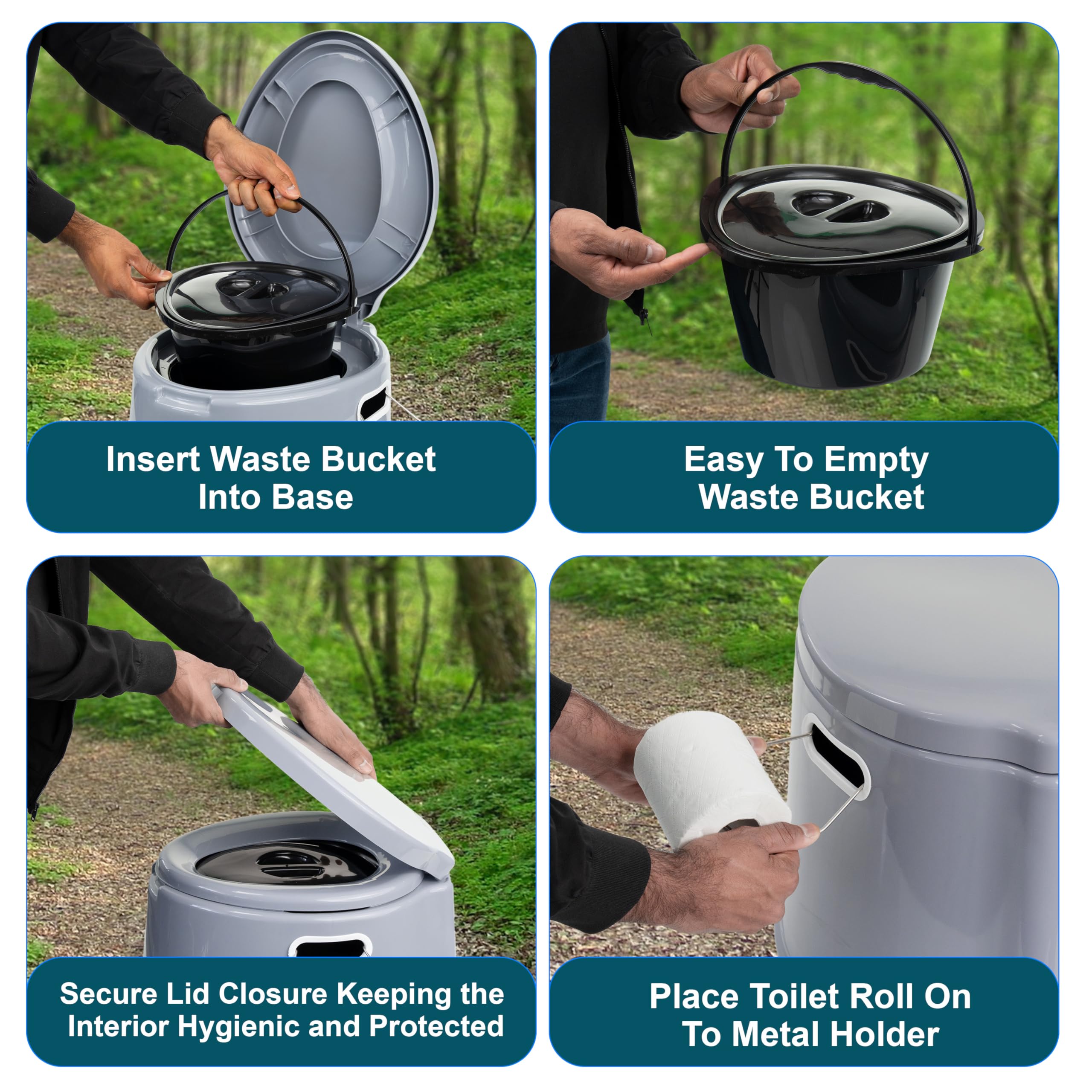 Insert Waste Bucket Into Base

Easy To Empty Waste Bucket

Secure Lid Closure Keeping the Interior Hygienic and Protected

Place Toilet Roll On To Metal Holder