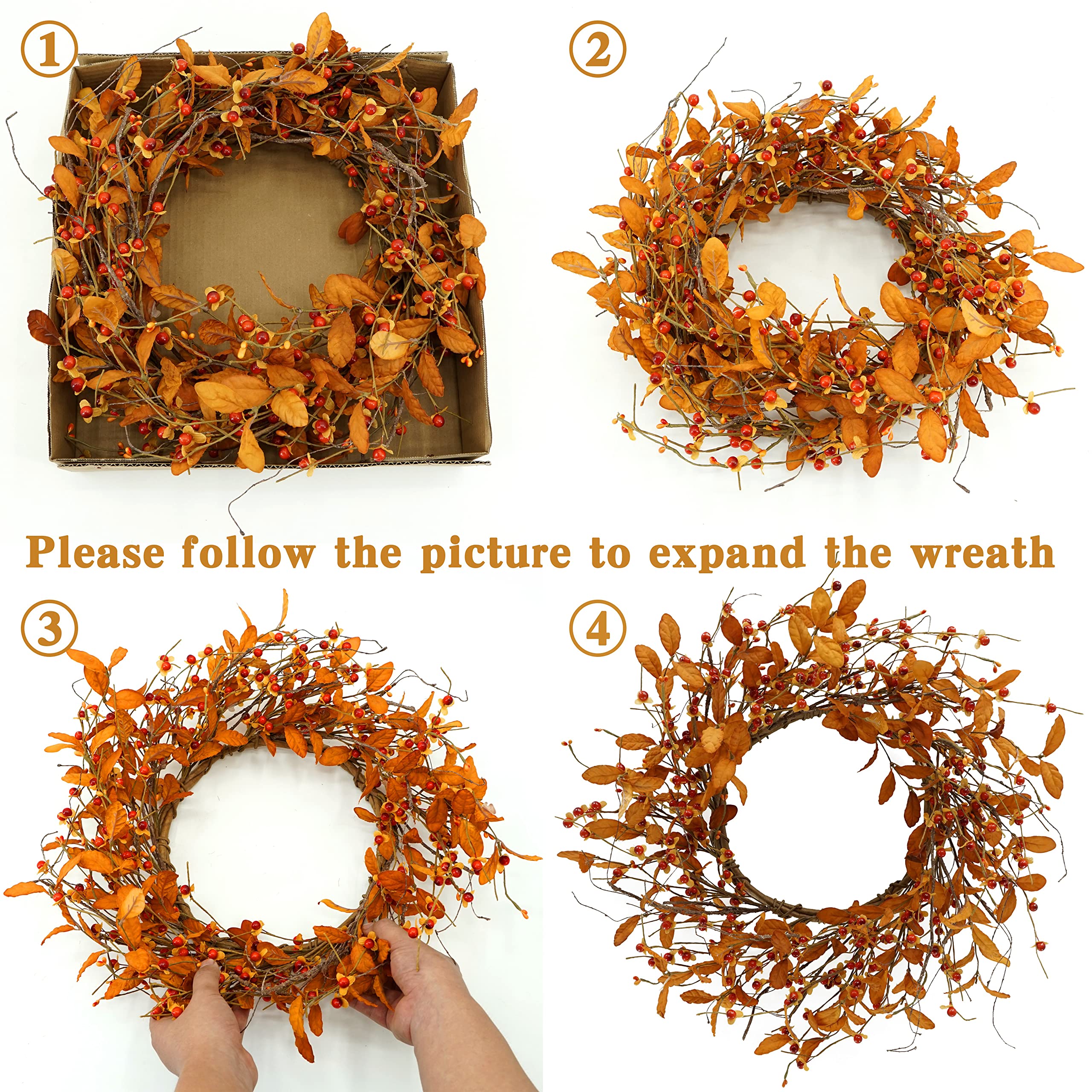 ①

②

Please follow the picture to expand the wreath

③

④