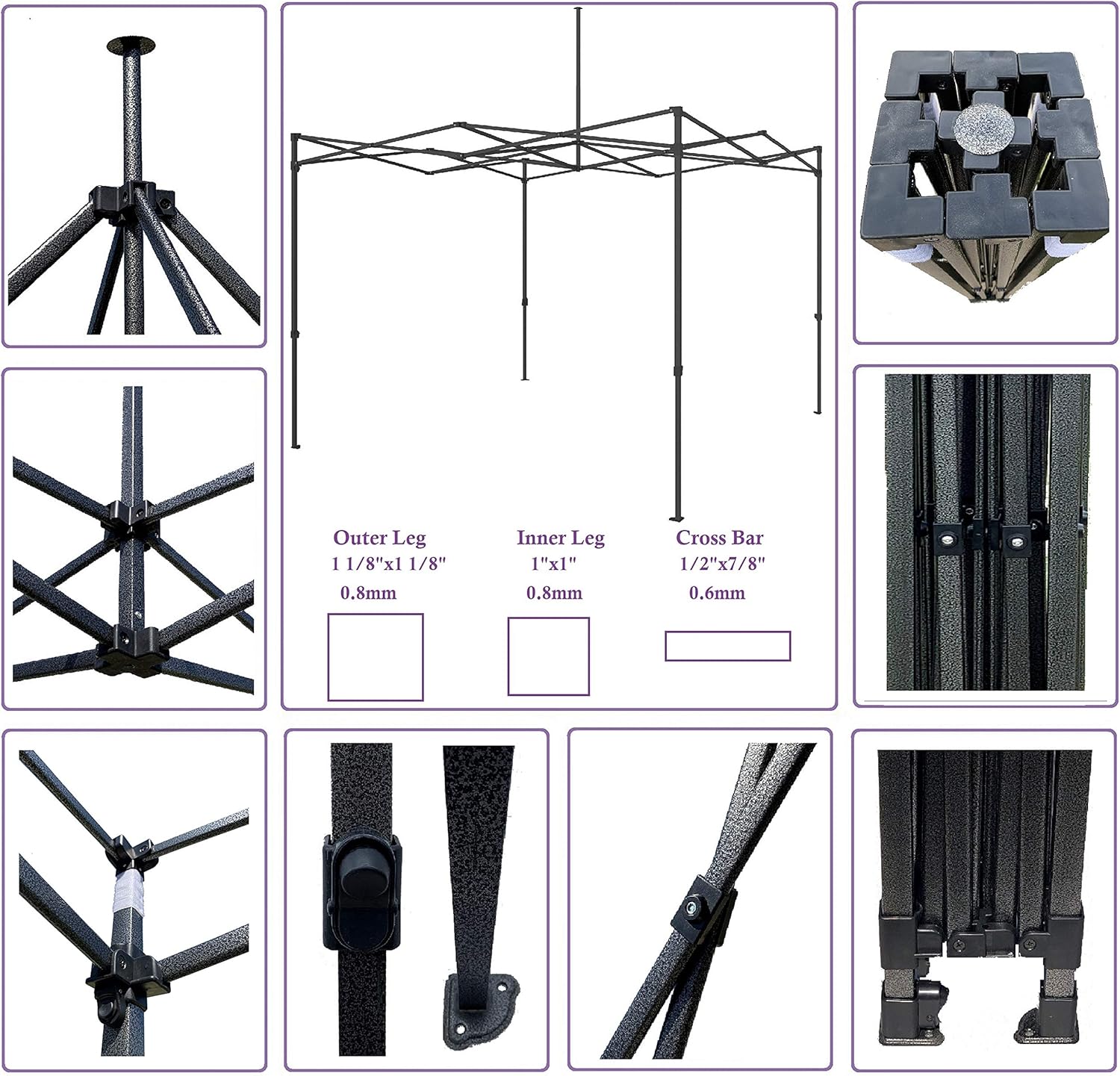 Outer Leg
1 1/8"x1 1/8"
0.8mm

Inner Leg
1"x1"
0.8mm

Cross Bar
1/2"x7/8"
0.6mm