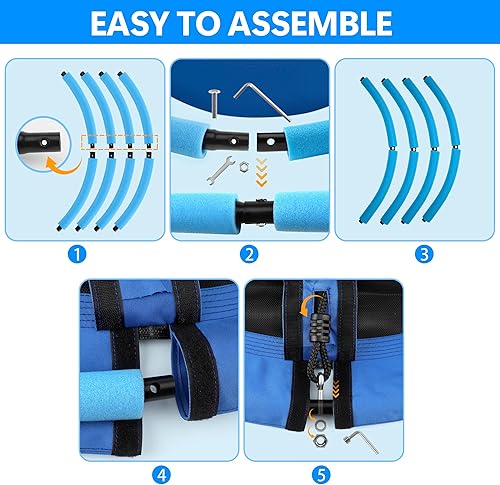 EASY TO ASSEMBLE

1

2

3

4

5