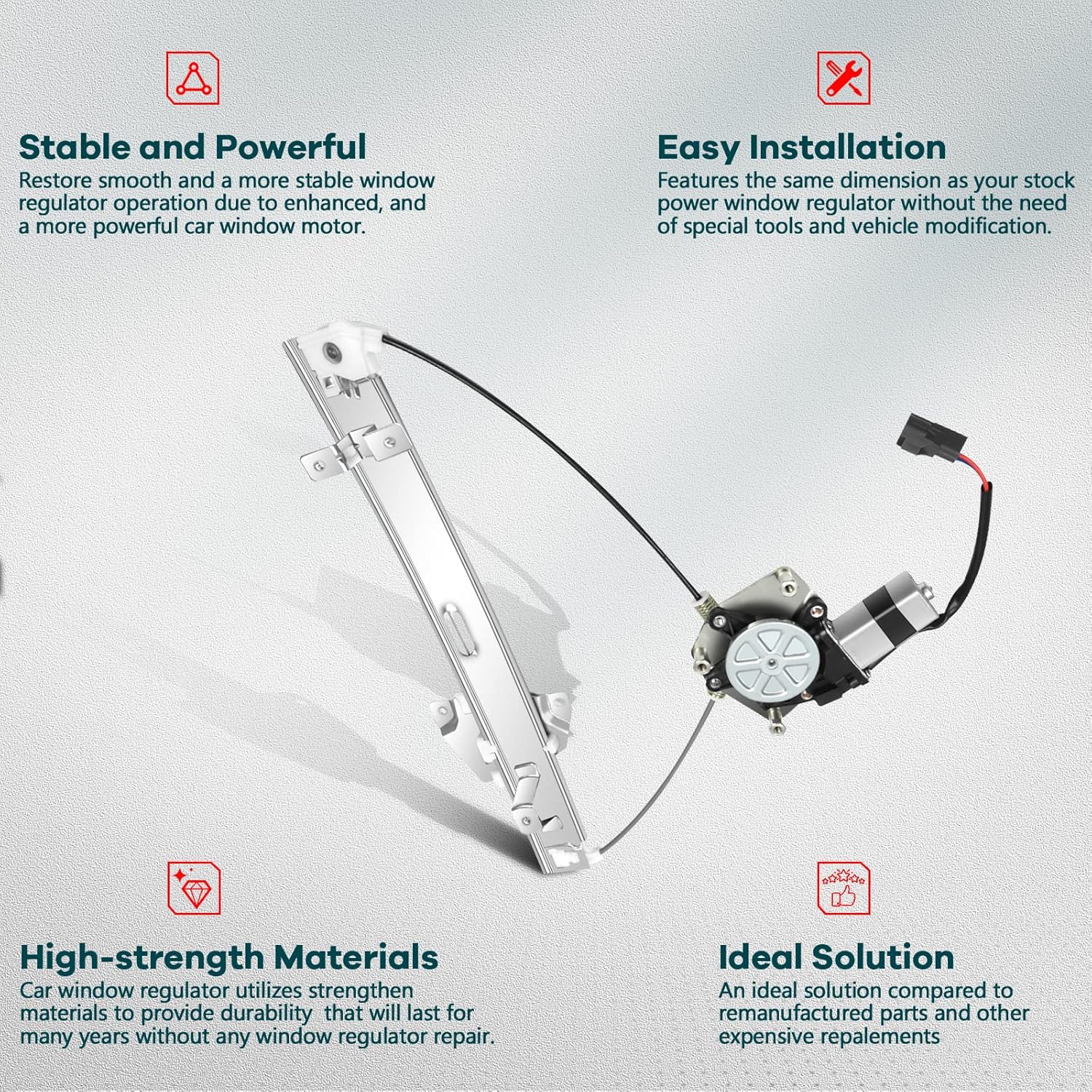 Stable and Powerful
Restore smooth and a more stable window regulator operation due to enhanced, and a more powerful car window motor.

Easy Installation
Features the same dimension as your stock power window regulator without the need of special tools and vehicle modification.

High-strength Materials
Car window regulator utilizes strengthen materials to provide durability  that will last for many years without any window regulator repair.

Ideal Solution
An ideal solution compared to remanufactured parts and other expensive repalements