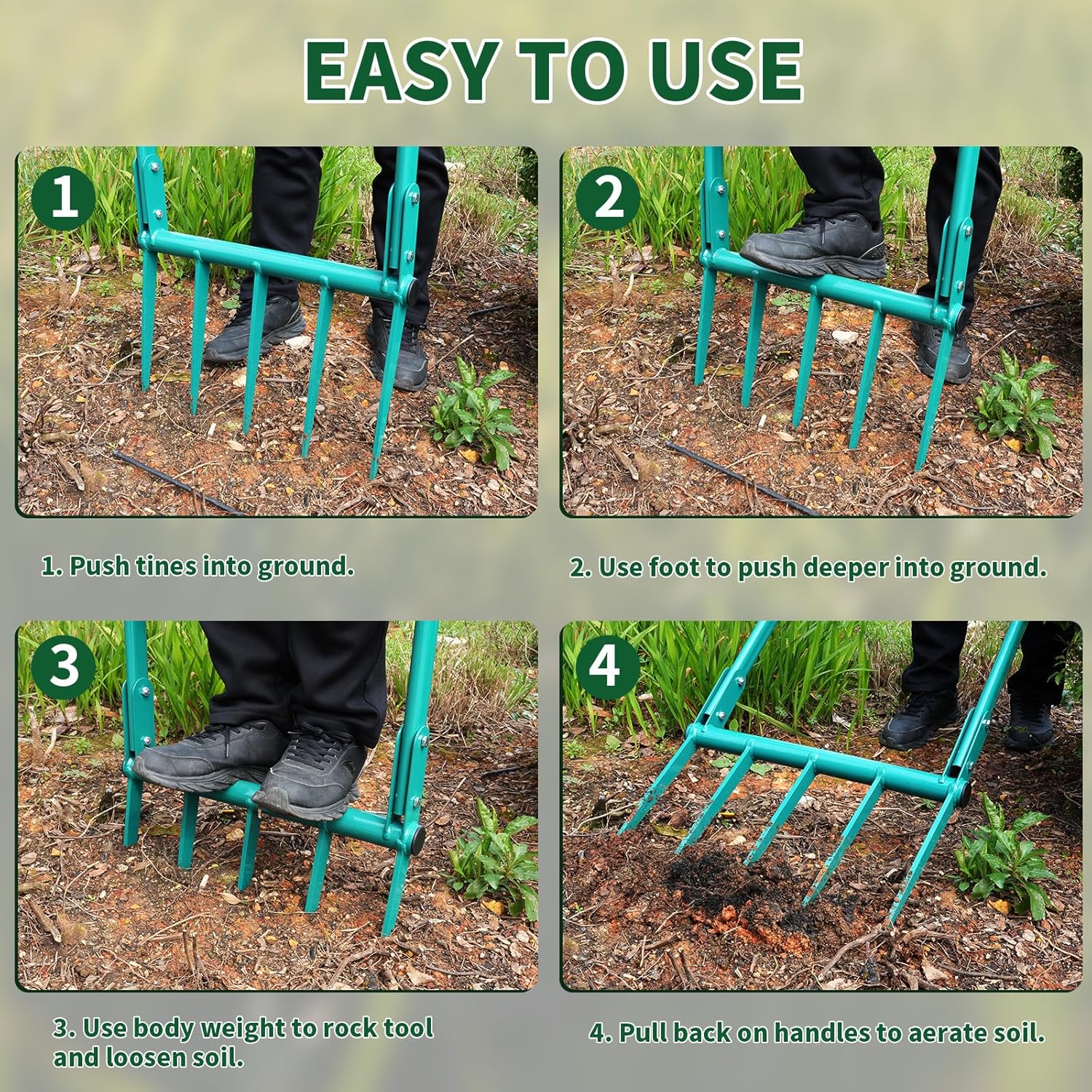 EASY TO USE

1

2

1. Push tines into ground.

2. Use foot to push deeper into ground.

3

4

3. Use body weight to rock tool and loosen soil.

4. Pull back on handles to aerate soil.