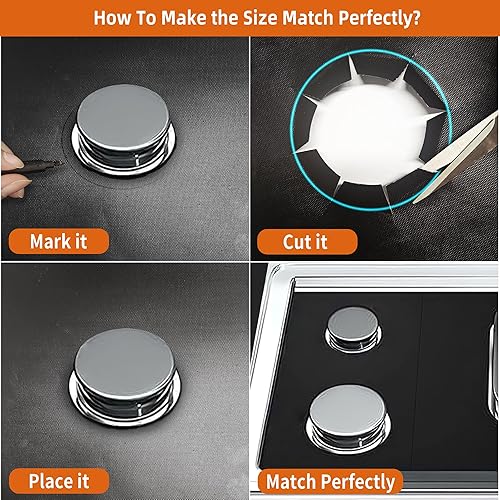 How To Make the Size Match Perfectly?

Mark it

Cut it

Place it

Match Perfectly