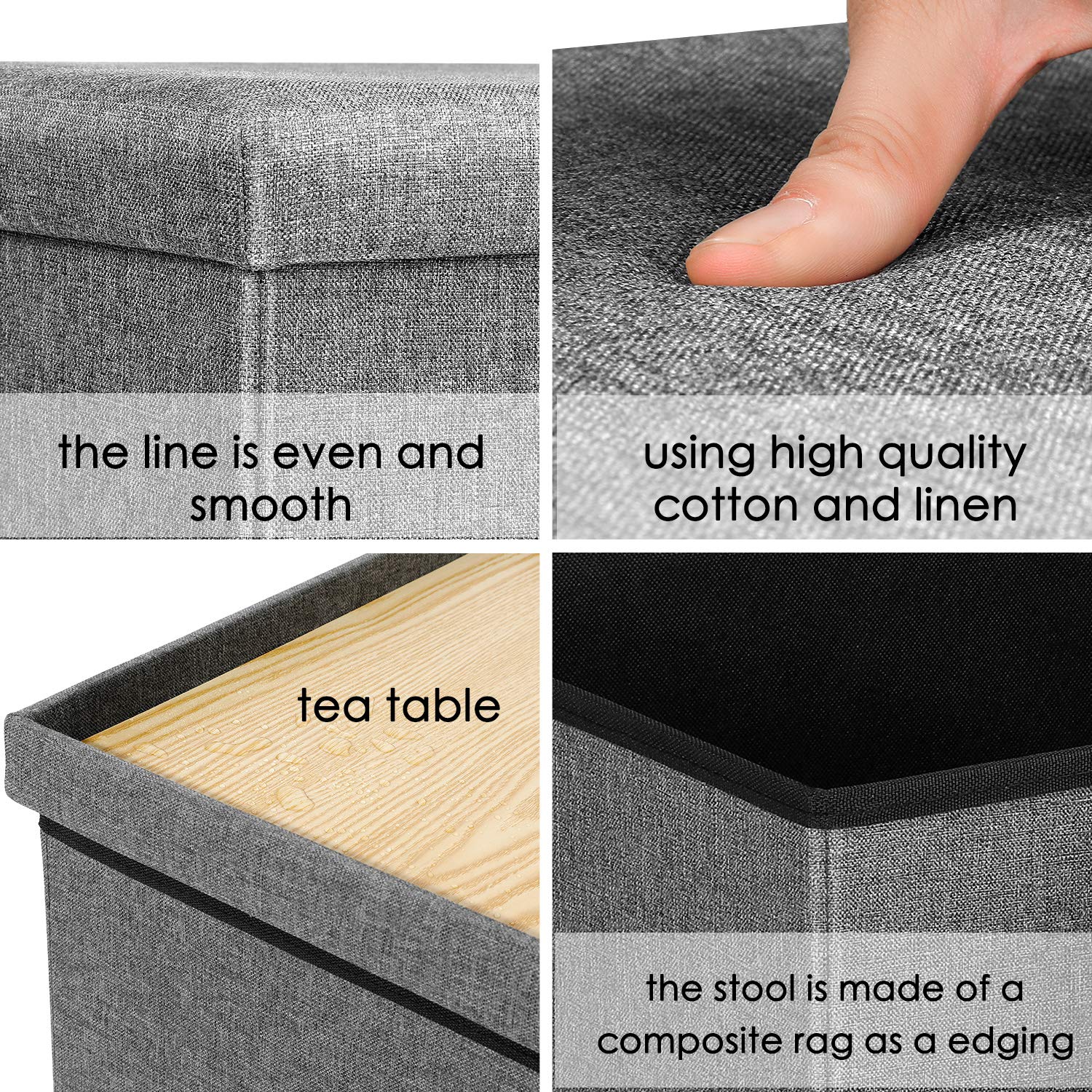 the line is even and smooth

using high quality cotton and linen

tea table

the stool is made of a composite rag as a edging