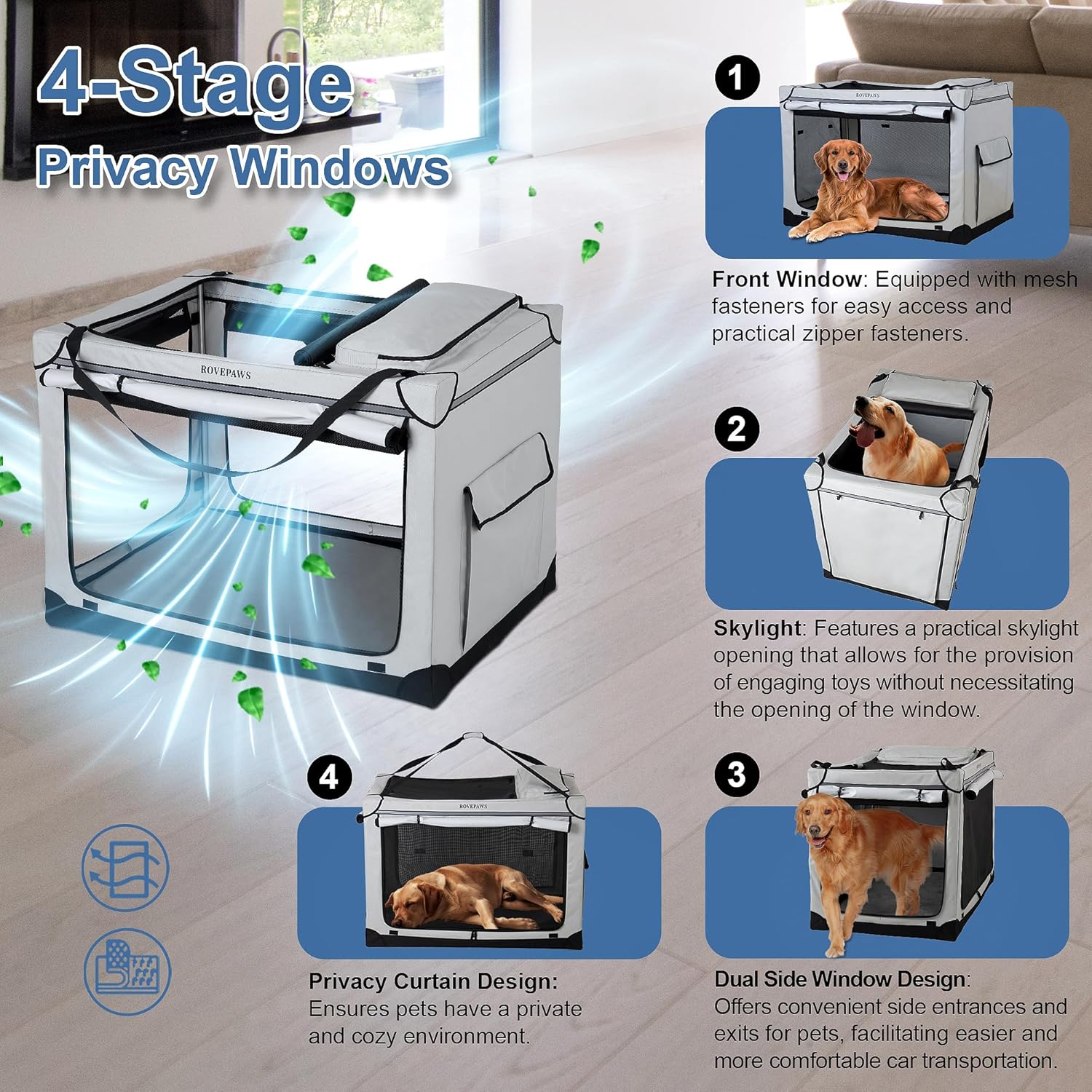 4-Stage
Privacy Windows

ROVEPAWS

1

ROVEPAWS

Front Window: Equipped with mesh fasteners for easy access and practical zipper fasteners.

2

Skylight: Features a practical skylight opening that allows for the provision of engaging toys without necessitating the opening of the window.

4

ROVEPAWS

Privacy Curtain Design: Ensures pets have a private and cozy environment.

3

Dual Side Window Design: Offers convenient side entrances and exits for pets, facilitating easier and more comfortable car transportation.