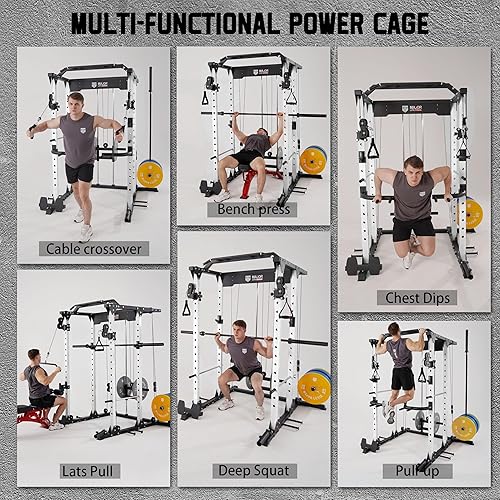 MULTI-FUNCTIONAL POWER CAGE

Cable crossover

Bench press

Chest Dips

Lats Pull

Deep Squat

Pull up