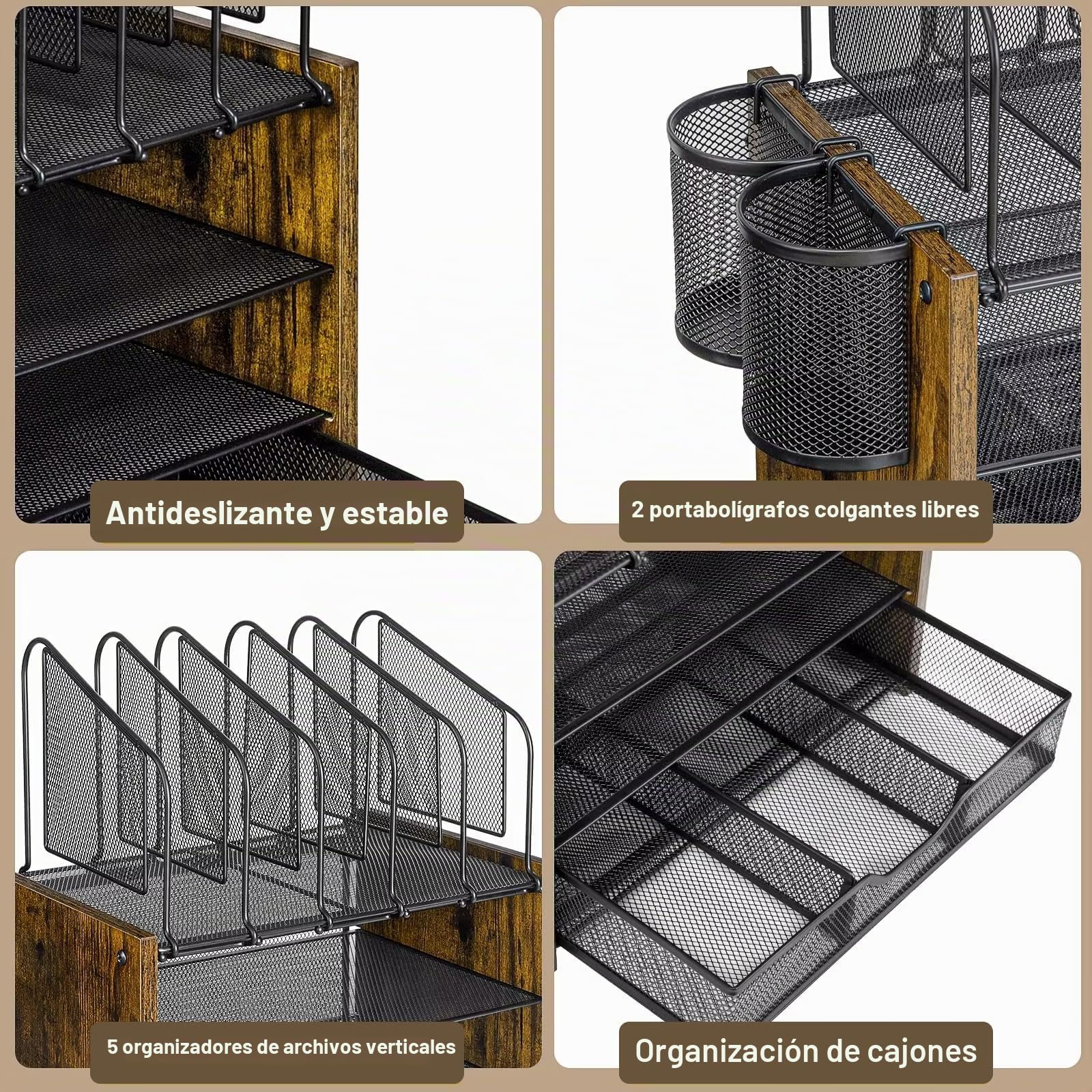 Antideslizante y estable

2 portabolígrafos colgantes libres

5 organizadores de archivos verticales

Organización de cajones