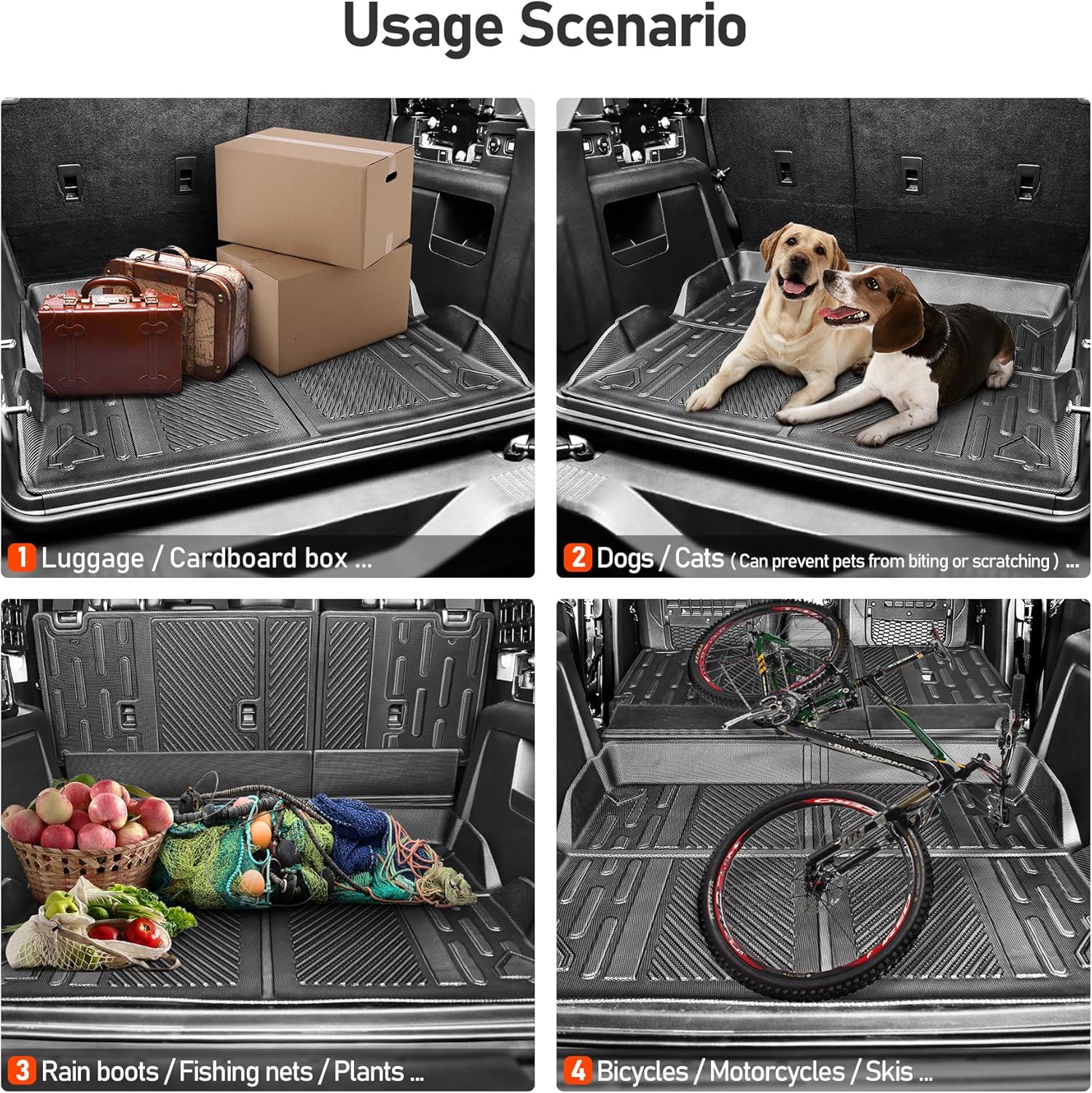 Usage Scenario

1 Luggage / Cardboard box ...

2 Dogs / Cats ( Can prevent pets from biting or scratching ) ...

3 Rain boots / Fishing nets / Plants ...

4 Bicycles / Motorcycles / Skis ...